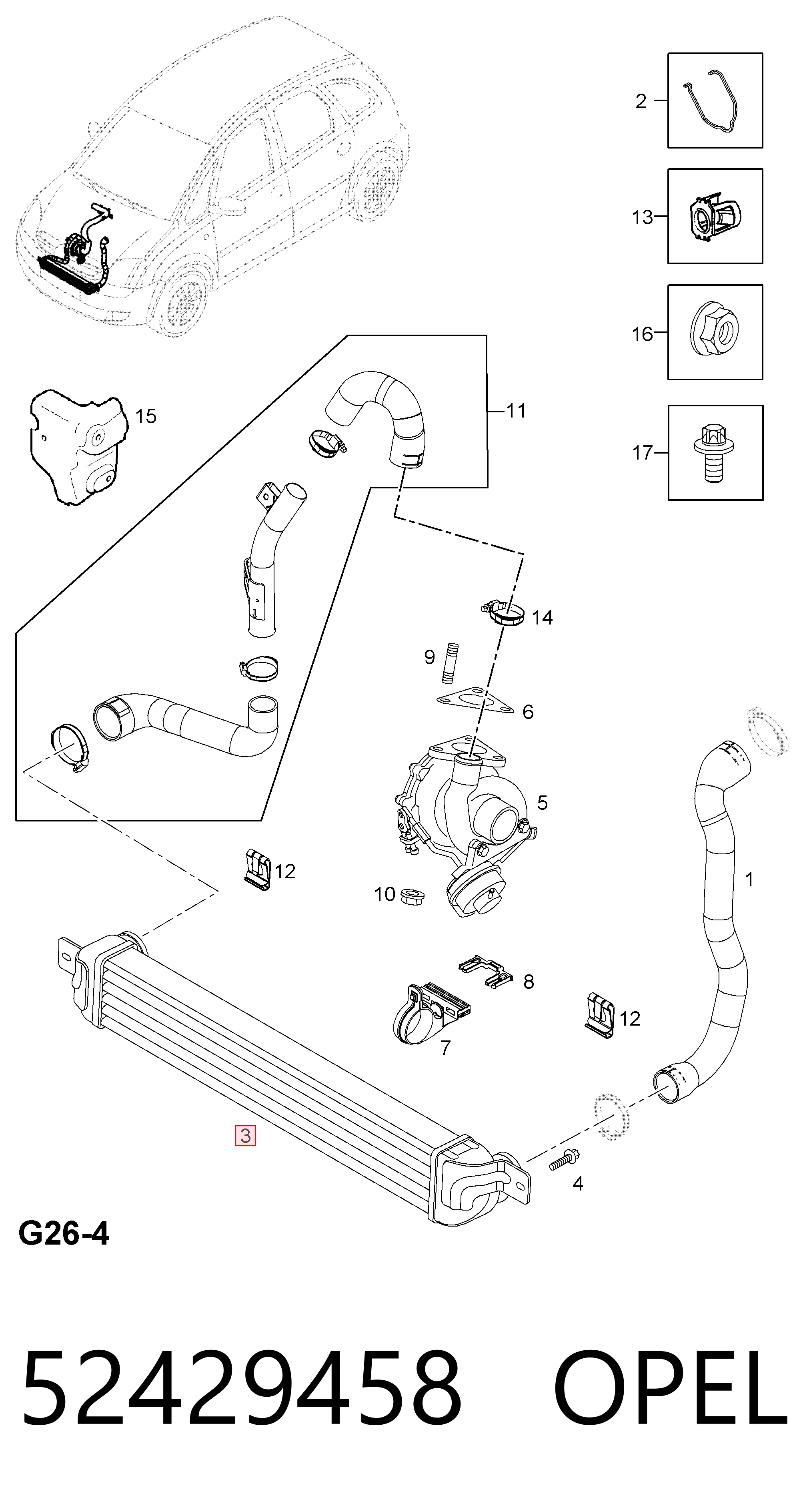 2
13
16
17
15
11
14
9
6
5
1
12
10
8
12
7
3
4
G26-4

52429458 OPEL