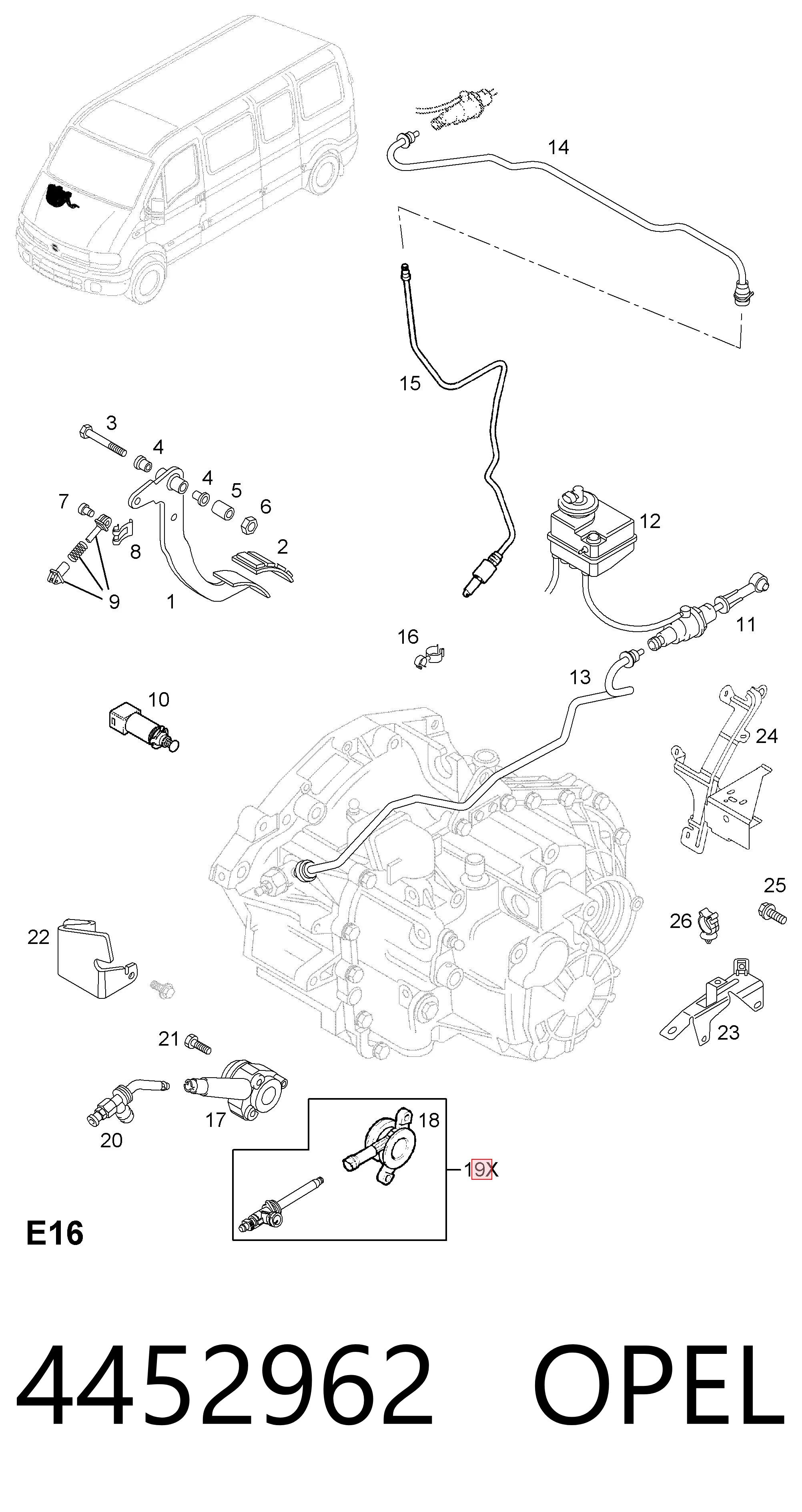 14

15

3
4
4
5
6
7
8
2
9
1

12

11

16

13

10

24

25

26

22

23

21

17

20

18

19X

E16

4452962 OPEL