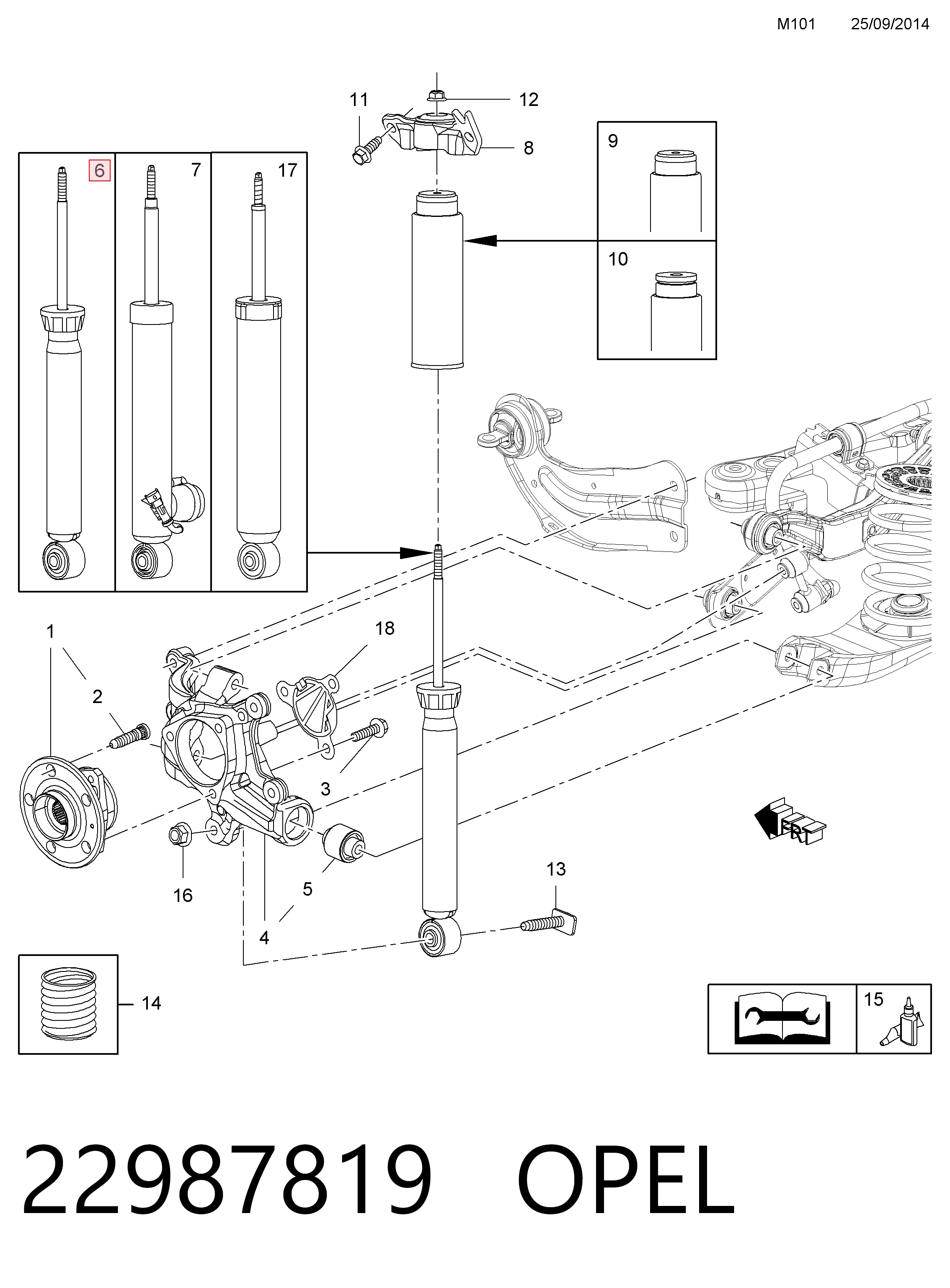 M101 25/09/2014

11
12
8

6
7
17

9
10

1
2
18
3
16
5
4
13

FRT

14

15

22987819 OPEL