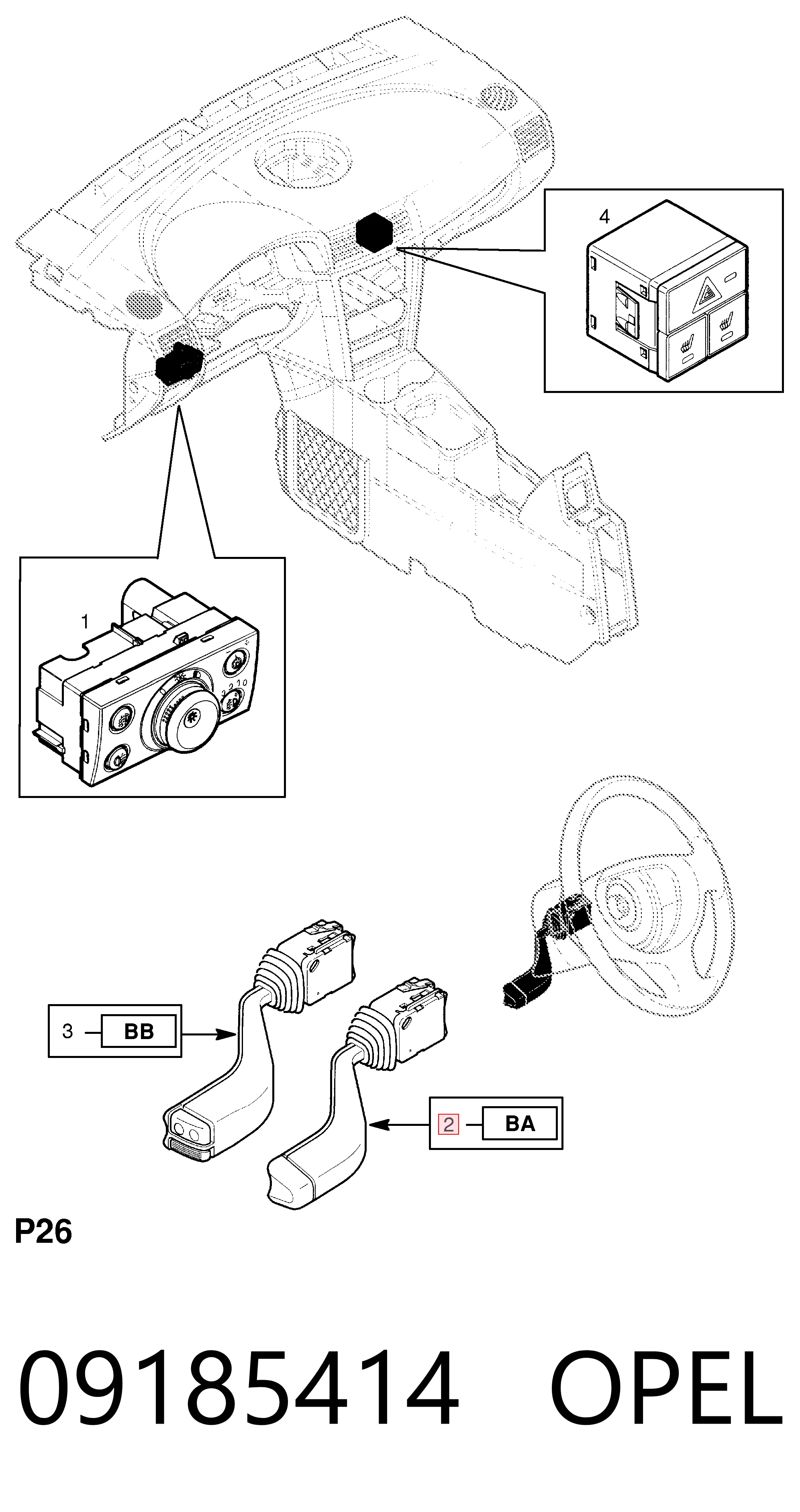 4

1

3 2 1 0

3 BB

2 BA

P26

09185414 OPEL