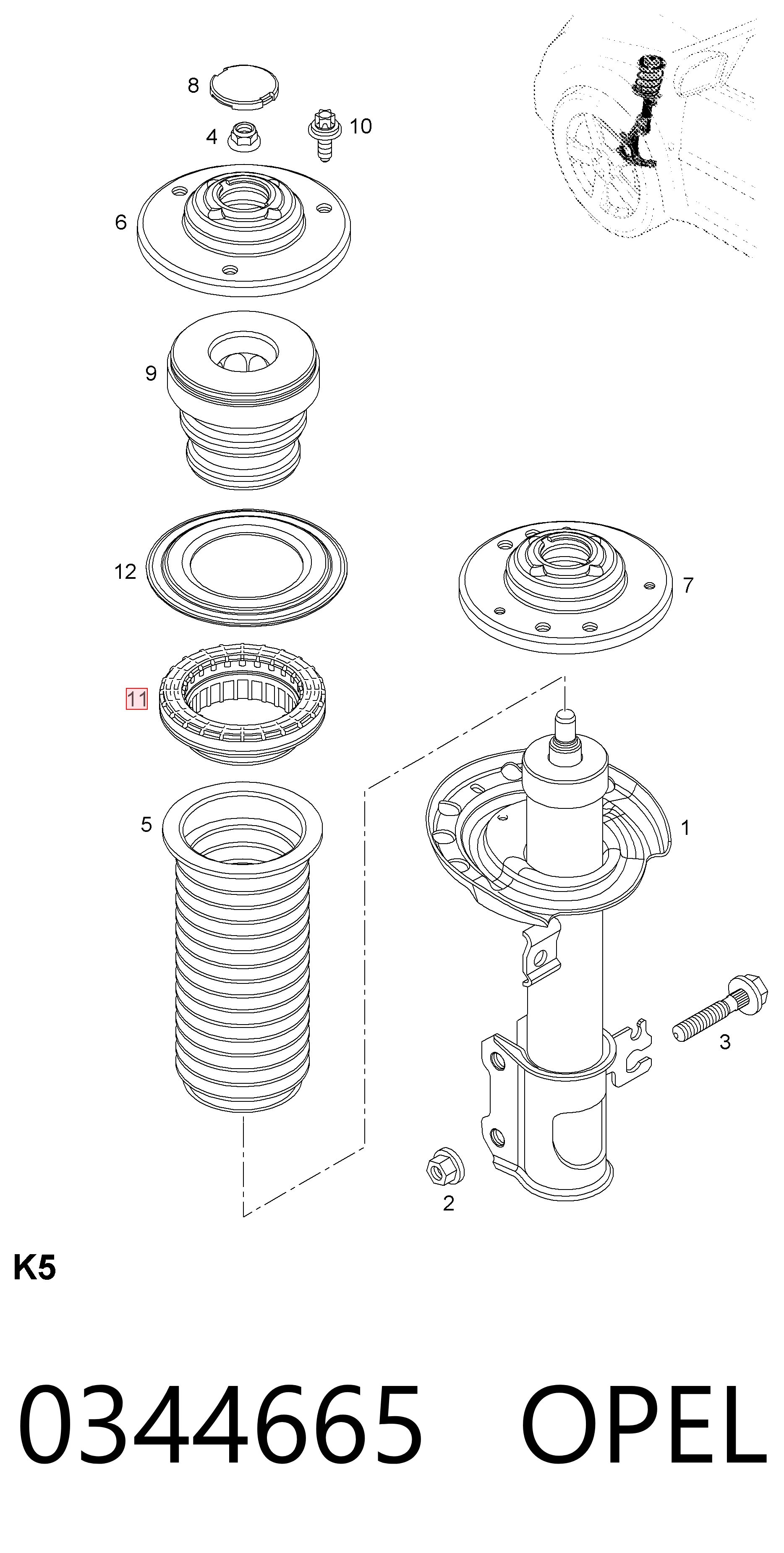 8
4
10
6
9
12
7
11
5
1
3
2
K5
0344665 OPEL