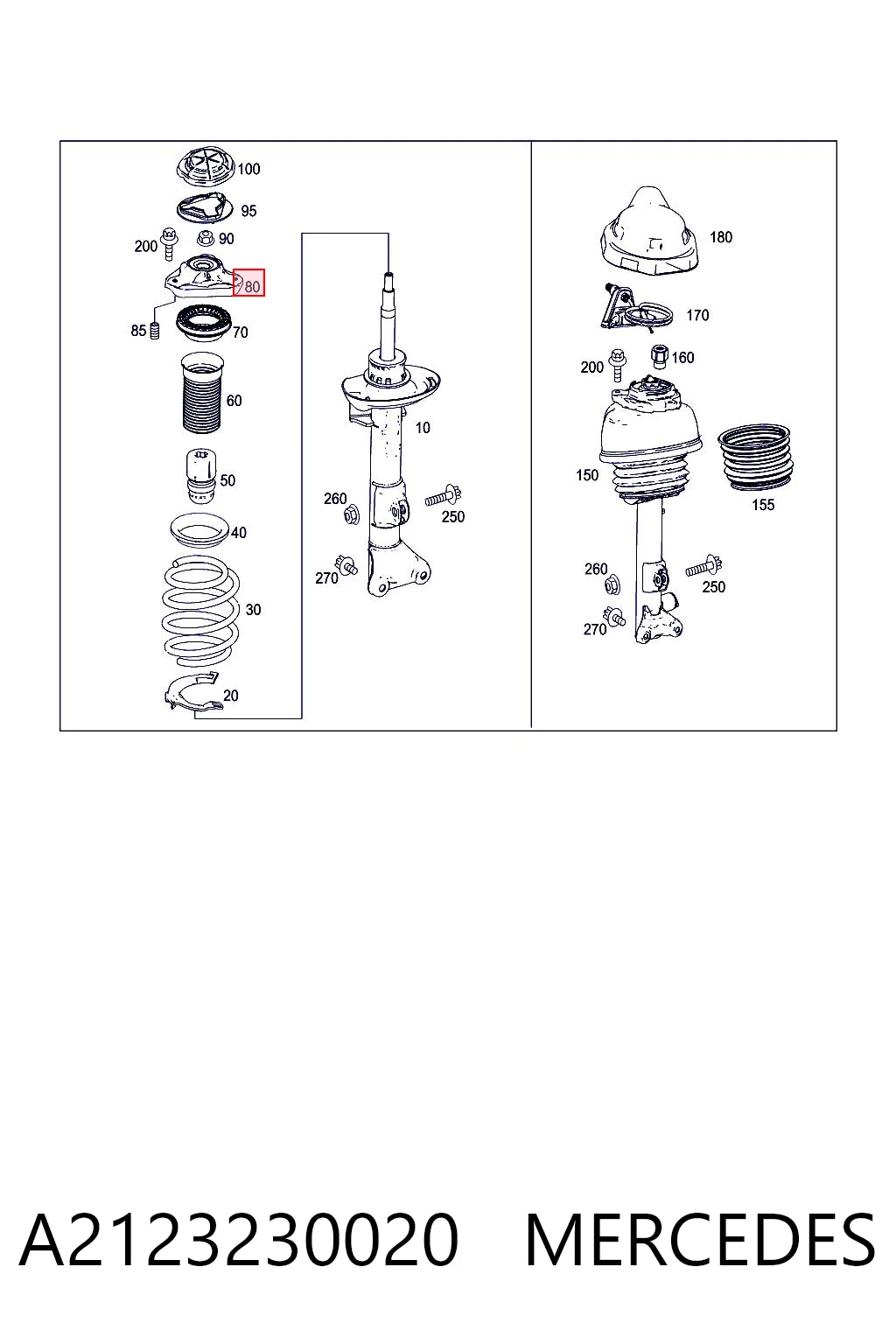 100
95
200
90
80
85
70
60
50
40
30
20
10
260
250
270
180
170
200
160
150
155
260
250
270

A2123230020 MERCEDES