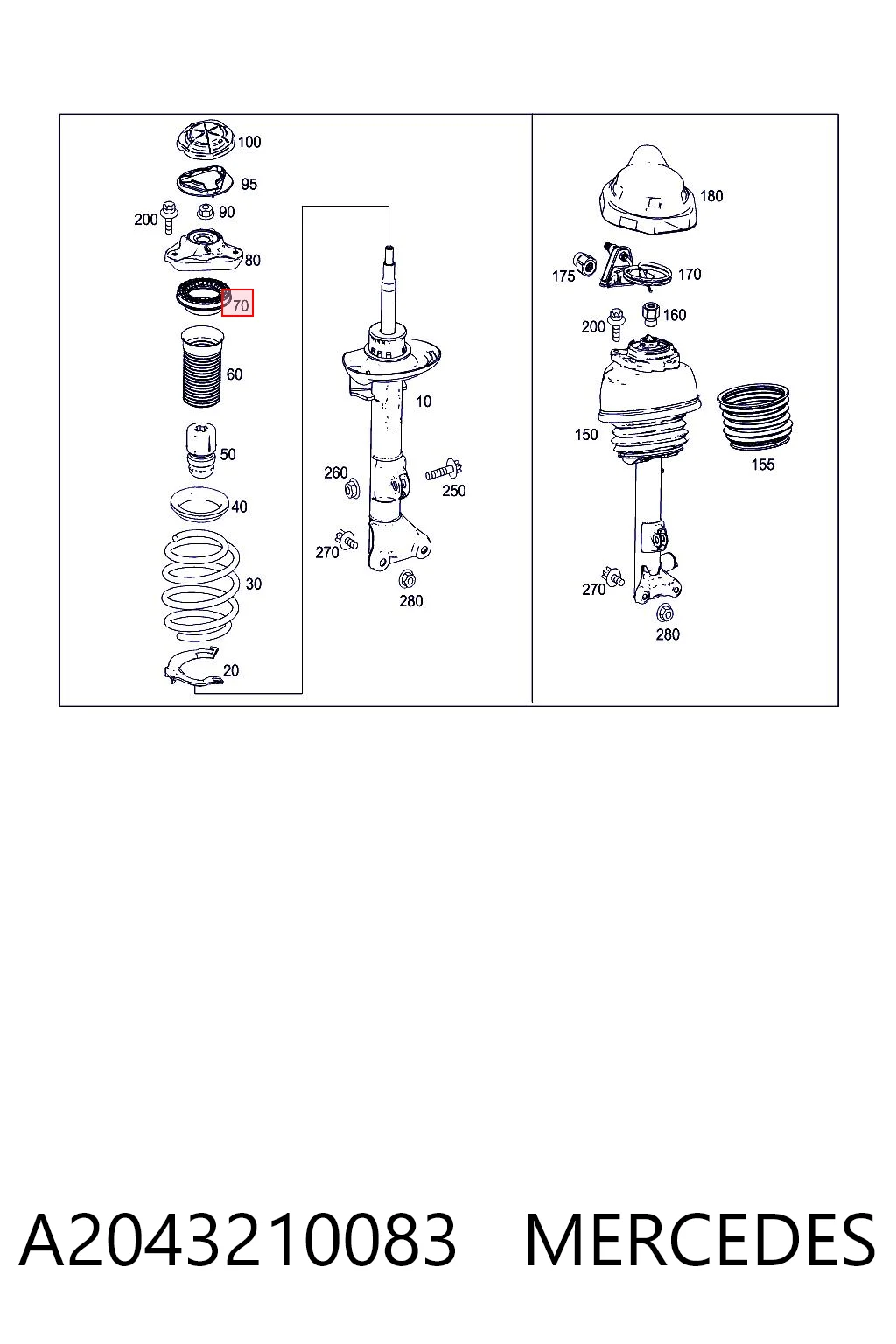 100
95
200
90
80
70
60
50
40
30
20
10
260
250
270
280
180
175
170
200
160
150
155
270
280

A2043210083 MERCEDES