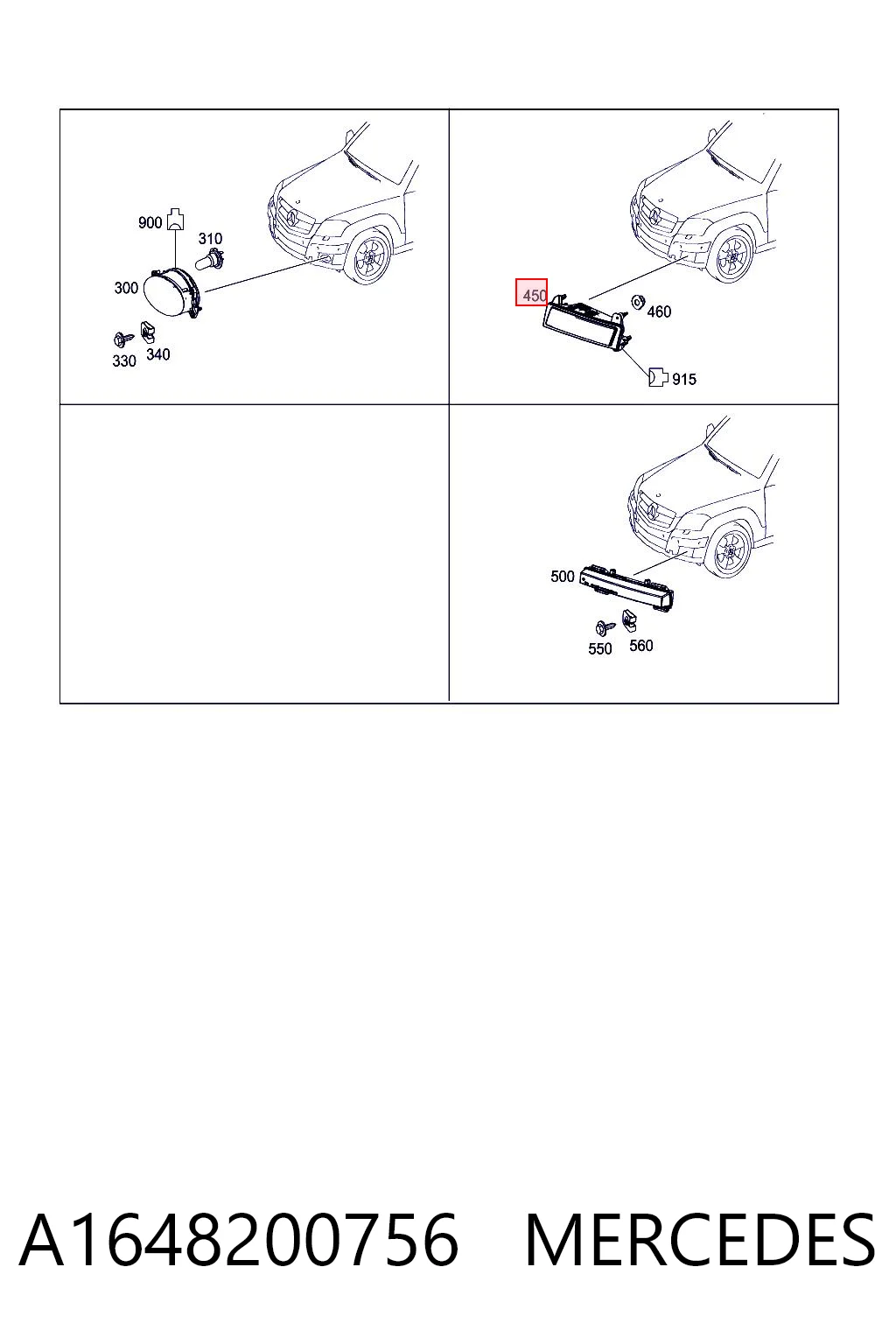 900
310
300
330
340

450
460
915

500
550
560

A1648200756 MERCEDES