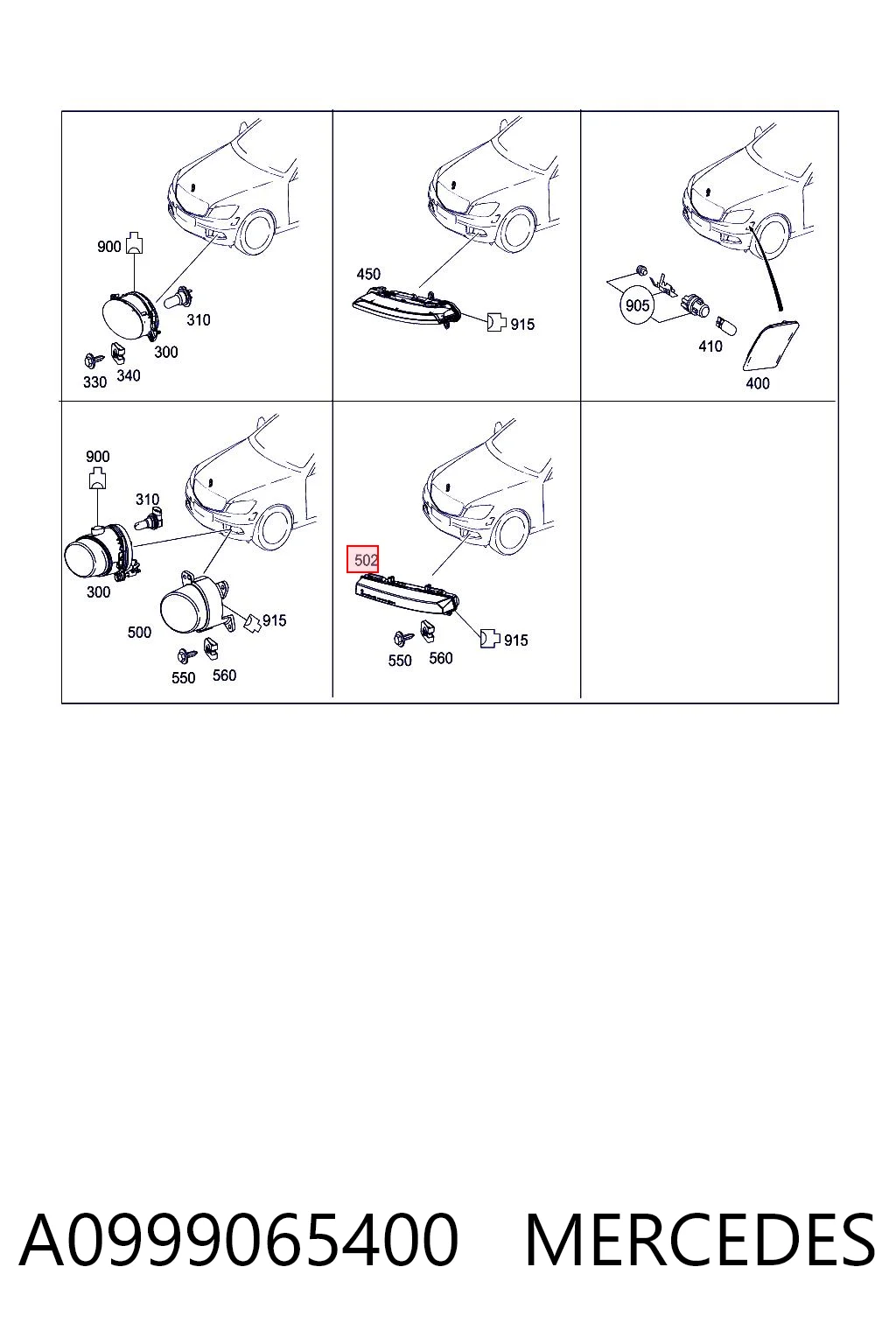 900
310
300
330
340

450
915

905
410
400

900
310
300
500
915
550
560

502
915
550
560

A0999065400 MERCEDES