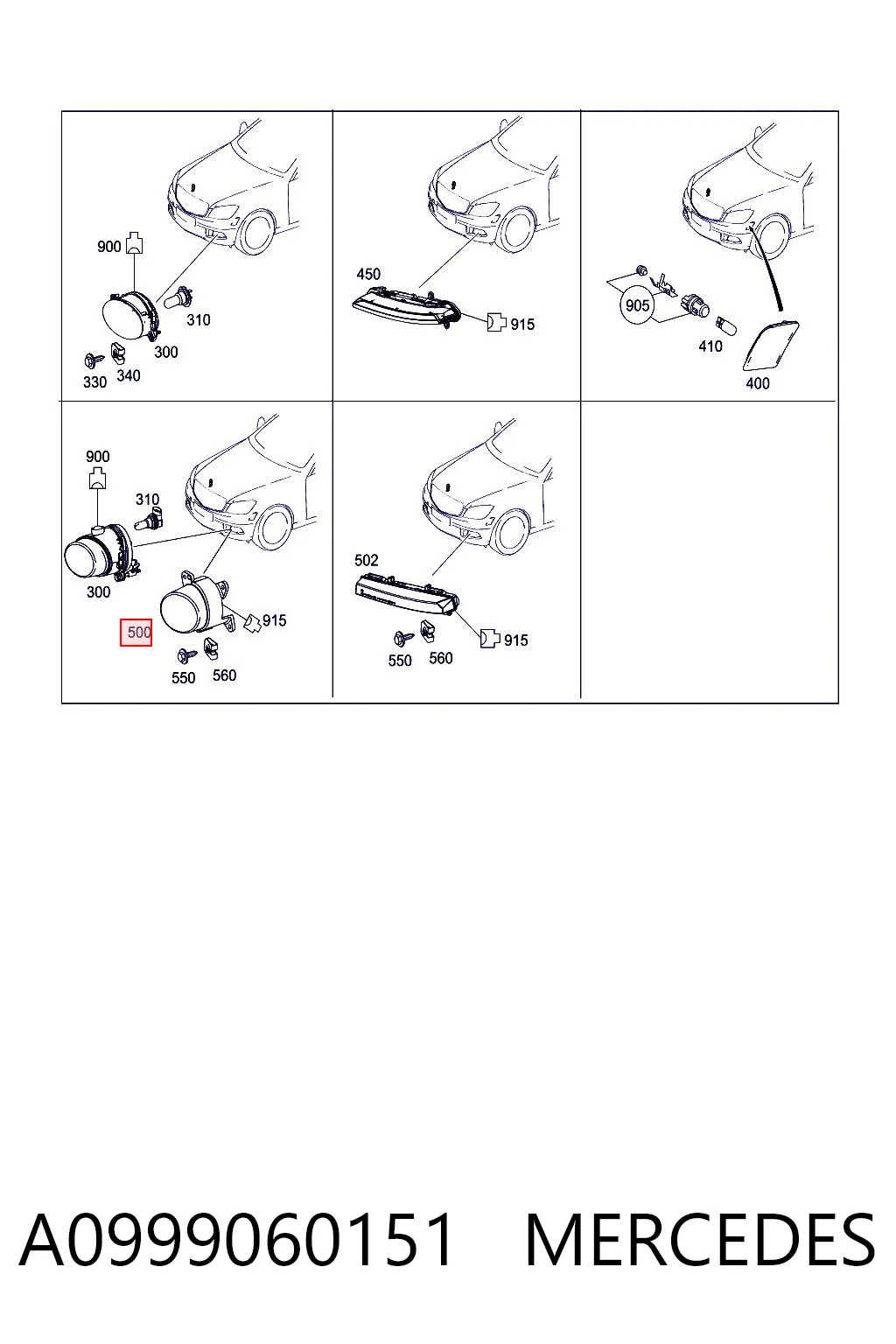 900
310
300
330
340

450
915

905
410
400

900
310
300
500
915
550
560

502
915
550
560

A0999060151 MERCEDES