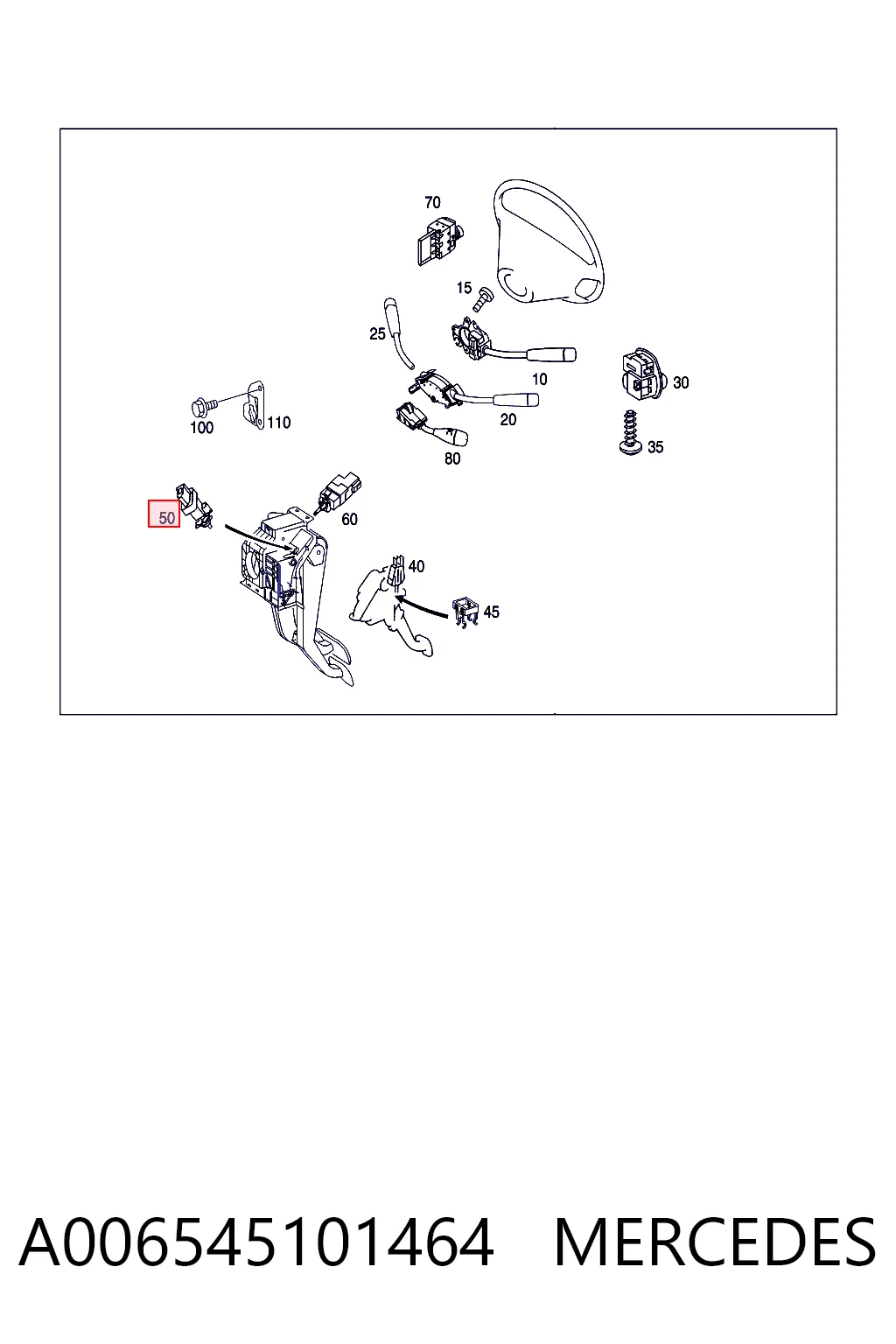 70
15
25
10
30
100
110
20
80
35
50
60
40
45

A006545101464 MERCEDES