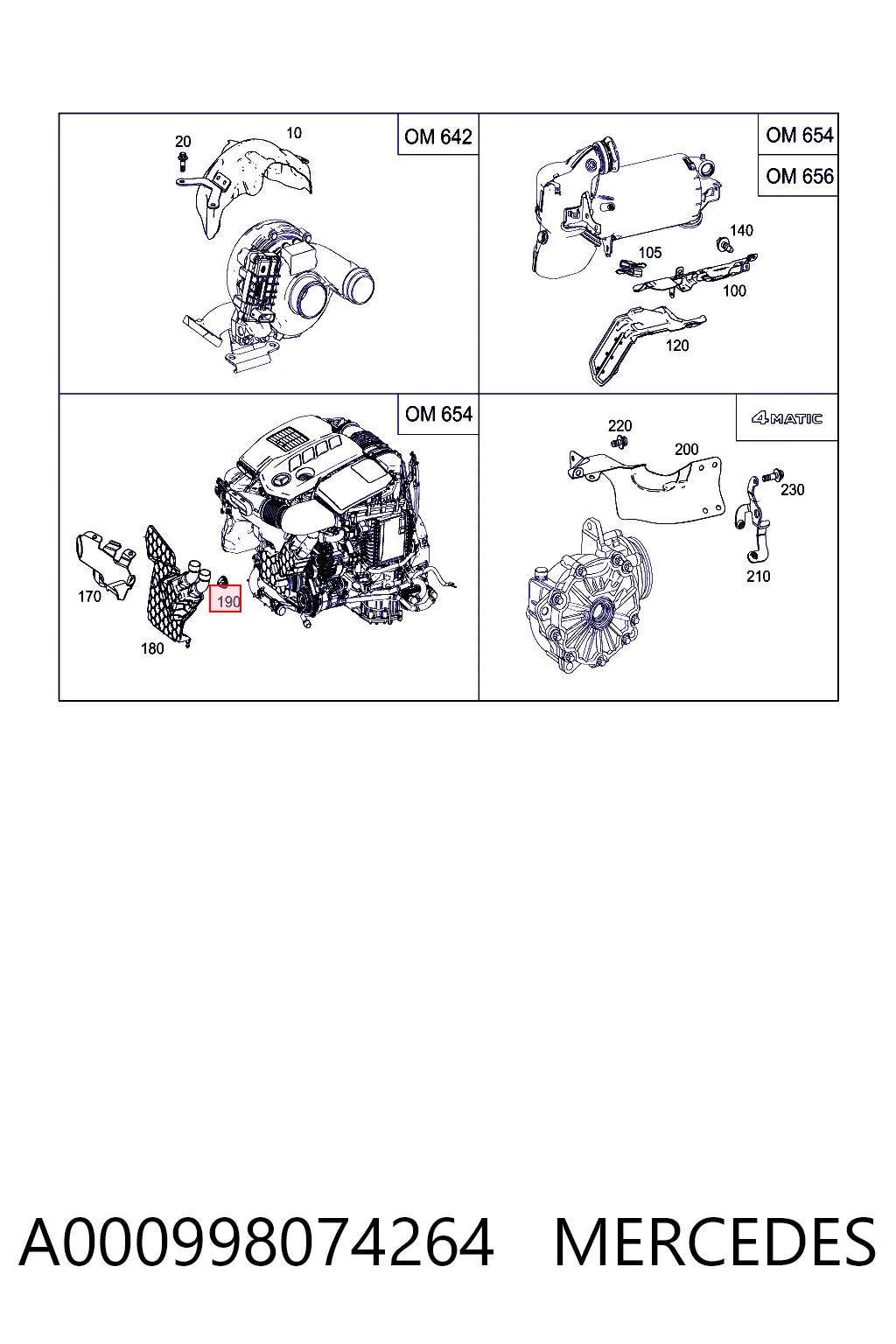 20
10
OM 642

OM 654
OM 656
140
105
100
120

OM 654
170
190
180

4MATIC
220
200
230
210

A000998074264 MERCEDES