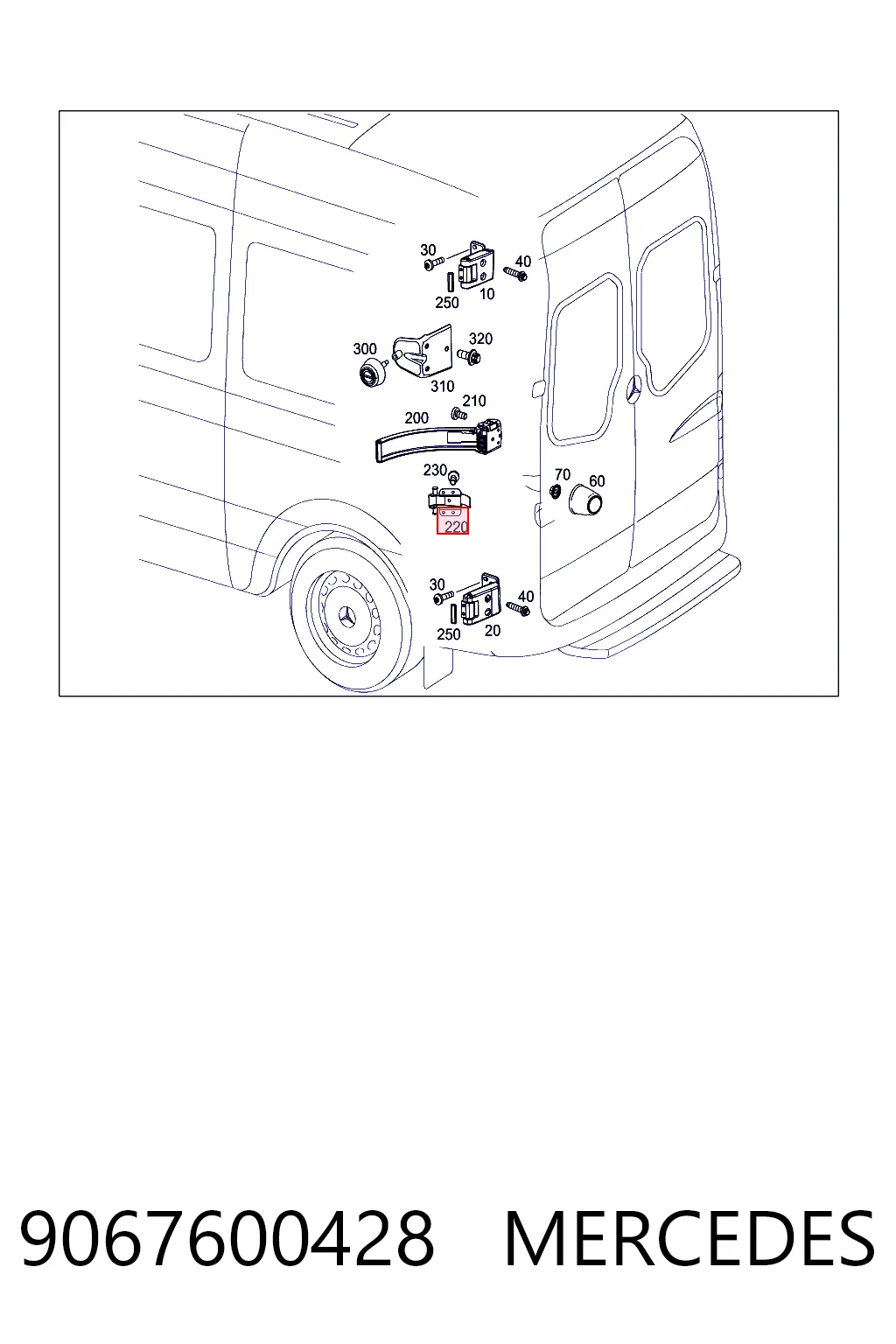 30
40
250
10
300
320
310
210
200
230
70
60
220
30
40
250
20

9067600428 MERCEDES