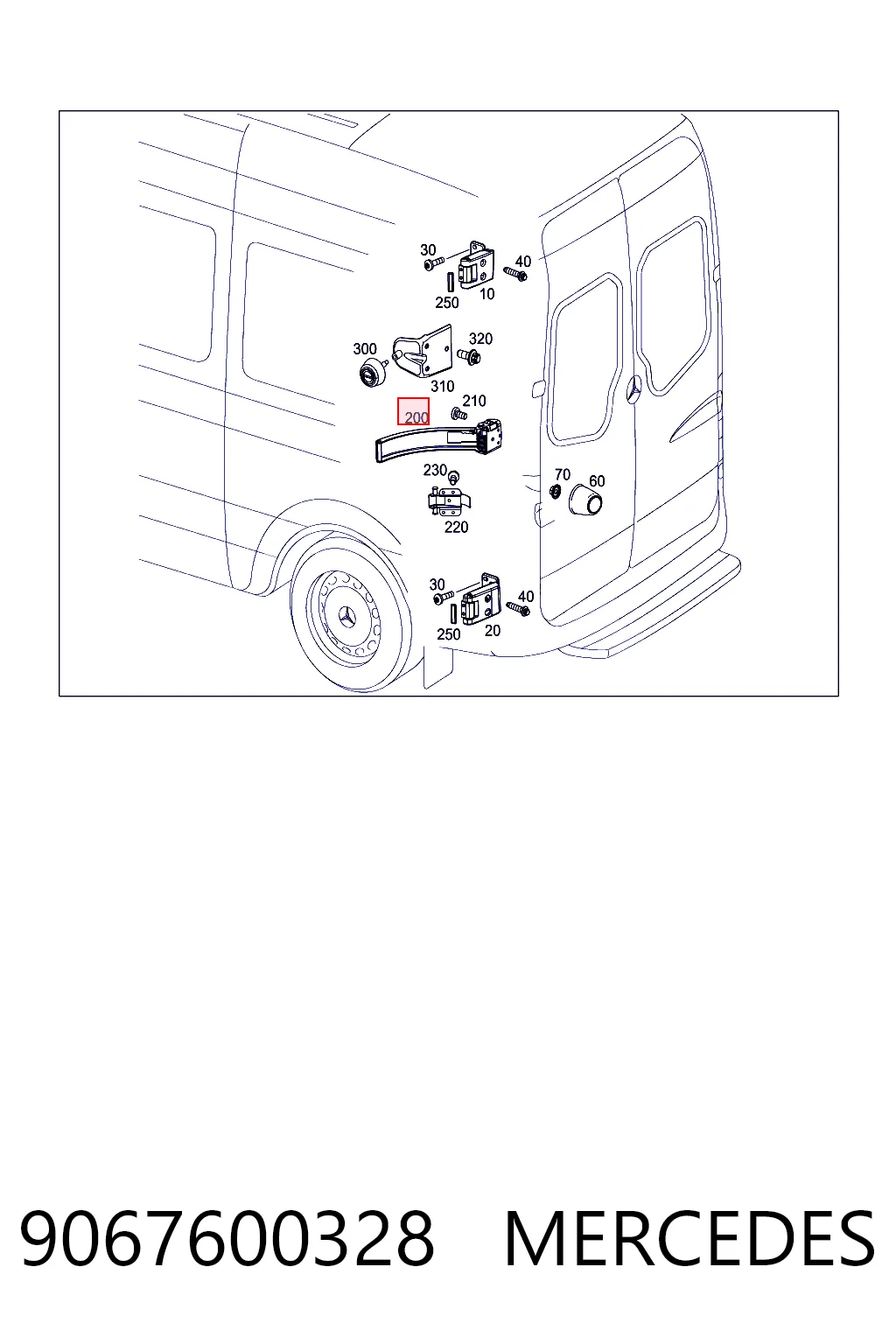 30
40
250
10
300
320
310
200
210
230
220
70
60
30
40
250
20

9067600328 MERCEDES