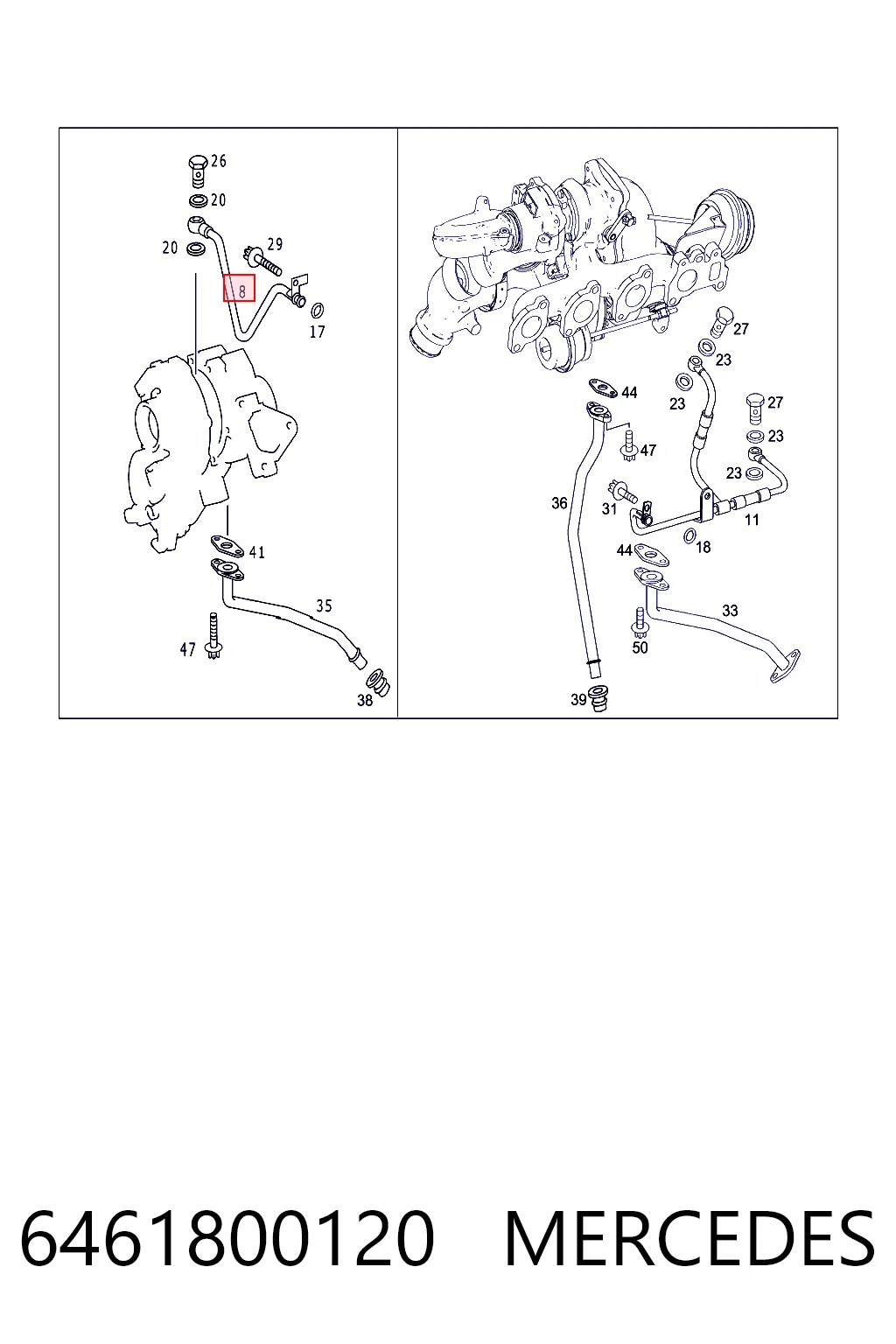 26
20
20
29
8
17
41
35
47
38
27
23
23
44
27
23
47
23
36
31
11
44
18
33
50
39

6461800120 MERCEDES