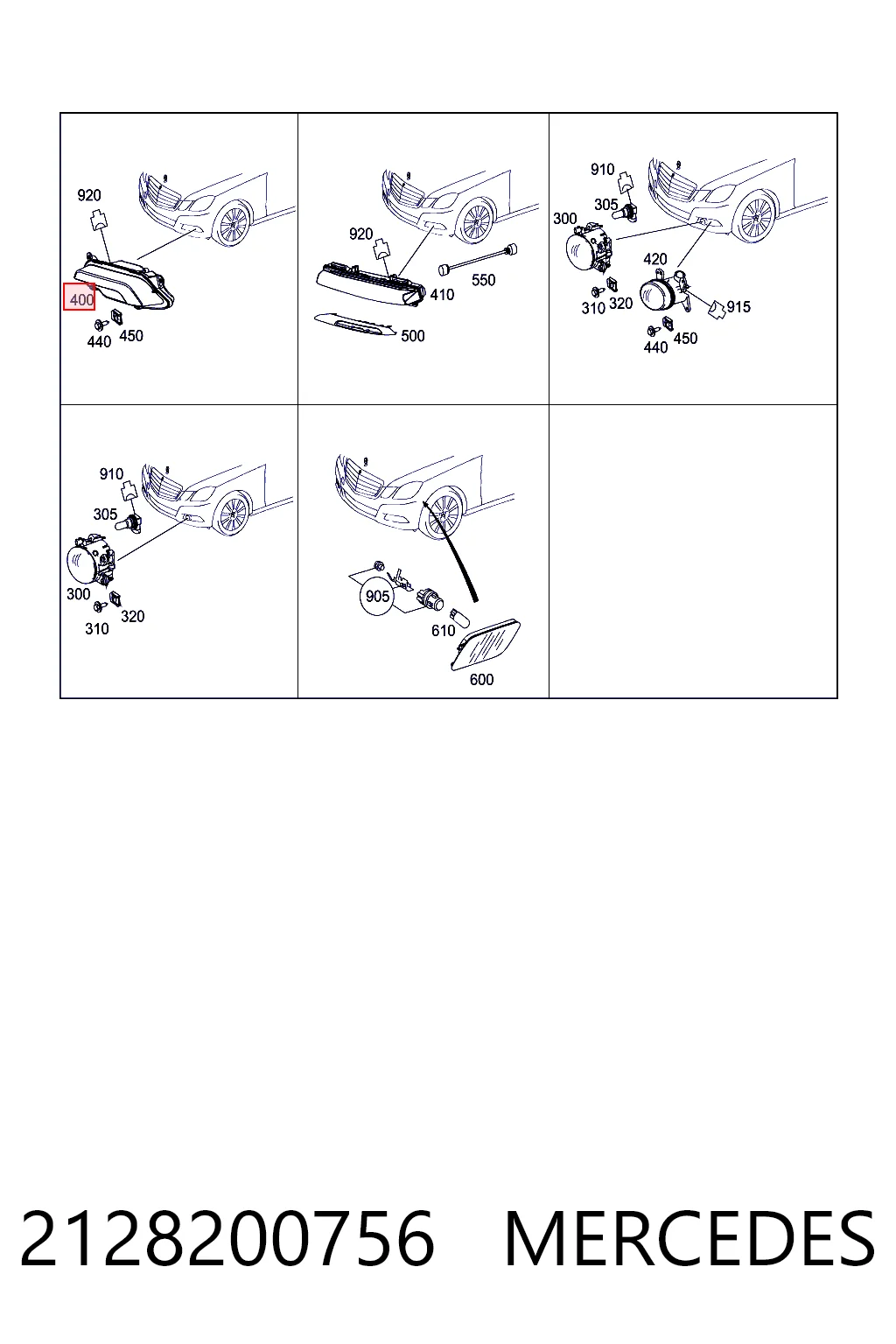 920
400
440
450

920
410
550
500

910
305
300
420
310
320
915
440
450

910
305
300
310
320

905
610
600

2128200756 MERCEDES