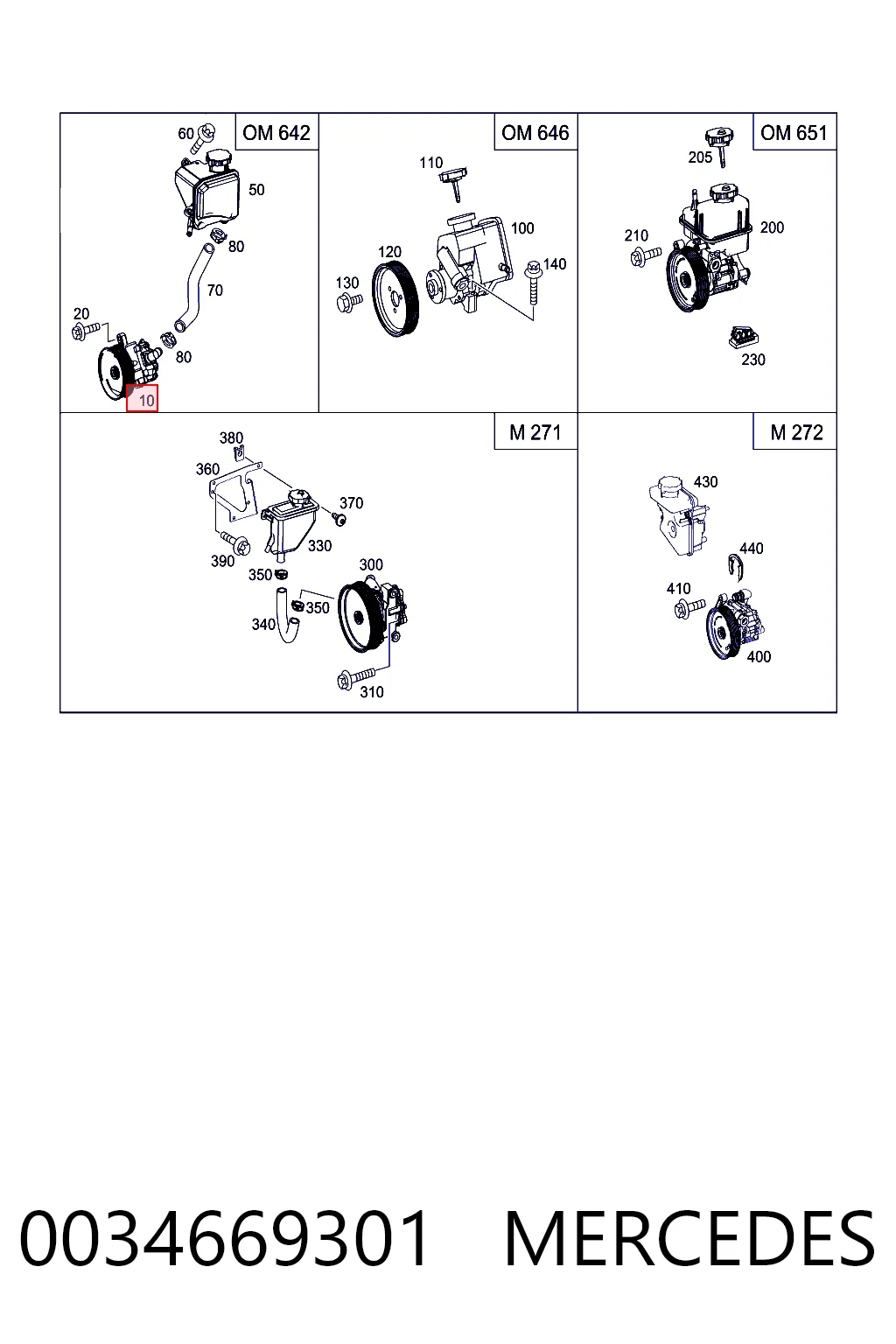 OM 642
60
50
80
70
20
80
10

OM 646
110
100
120
140
130

OM 651
205
200
210
230

M 271
380
360
370
330
390
350
300
350
340
310

M 272
430
440
410
400

0034669301 MERCEDES