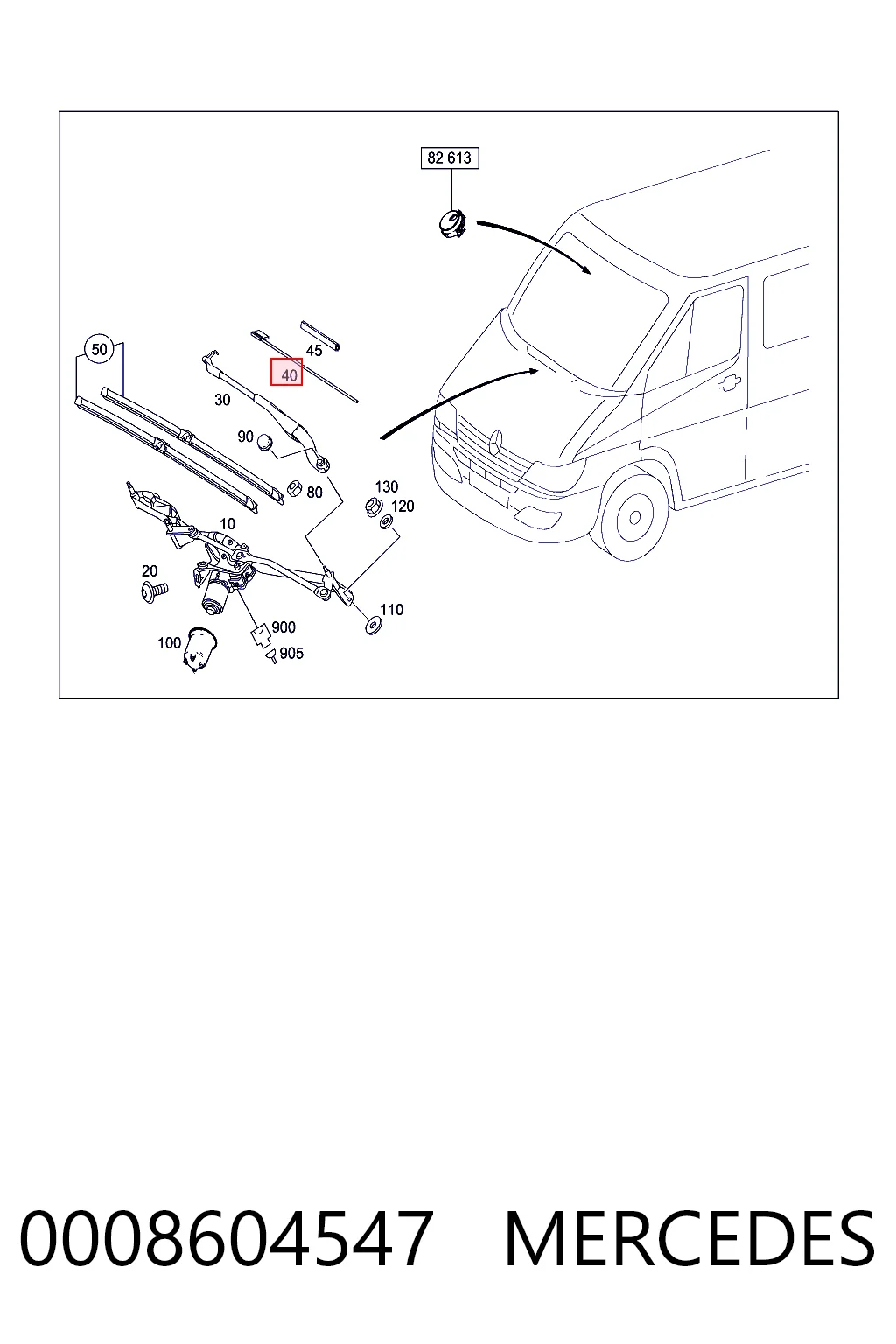 82 613

50

45

40

30

90

80

130

120

10

20

110

900

100

905

0008604547 MERCEDES