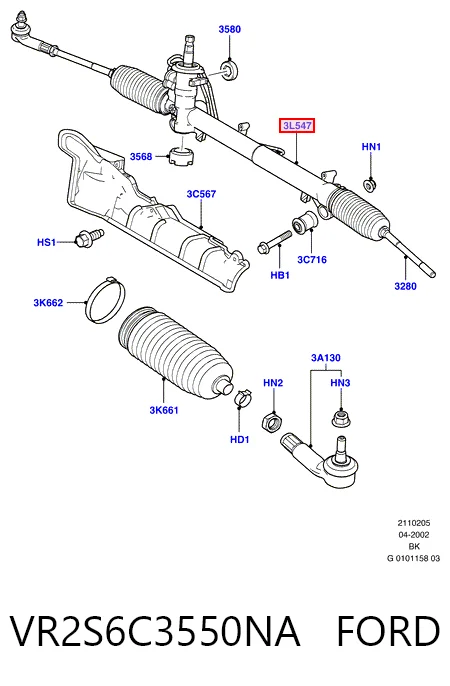 3580

3L547

HN1

3568

3C567

HS1

HB1

3C716

3280

3K662

3A130

HN2

HN3

3K661

HD1

2110205
04-2002
BK
G 0101158 03

VR2S6C3550NA FORD