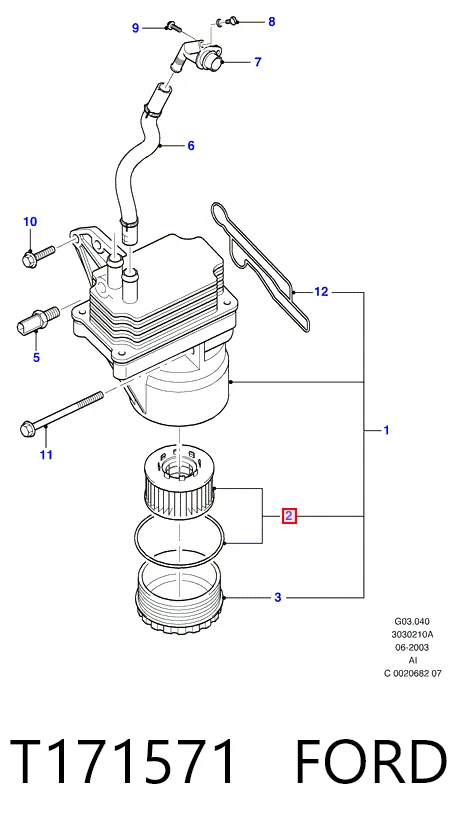 9
8
7
6
10
12
5
1
11
2
3

G03.040
3030210A
06-2003
AI
C 0020682 07

T171571 FORD