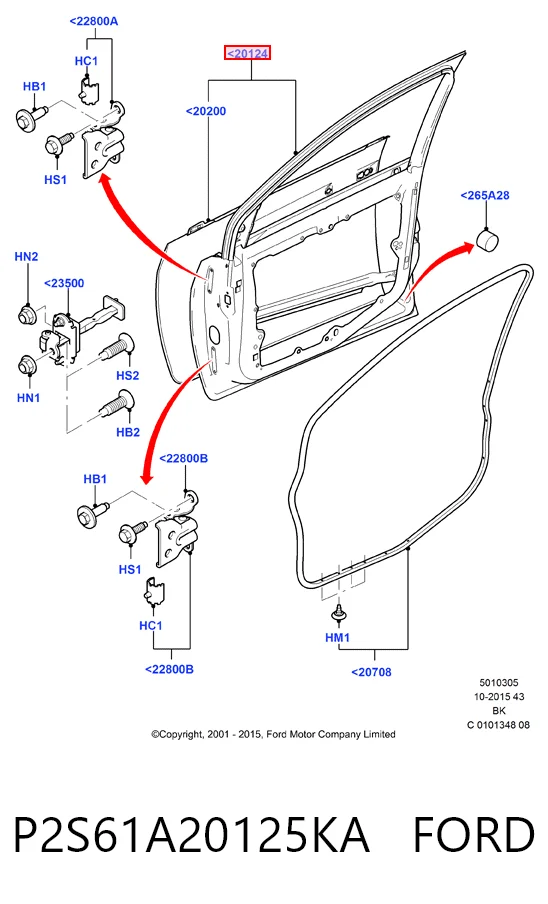 <22800A
HC1
HB1
HS1
<20124
<20200
<265A28
HN2
<23500
HS2
HN1
HB2
<22800B
HB1
HS1
HC1
<22800B
HM1
<20708
5010305
10-2015 43
BK
C 0101348 08
©Copyright, 2001 - 2015, Ford Motor Company Limited
P2S61A20125KA FORD