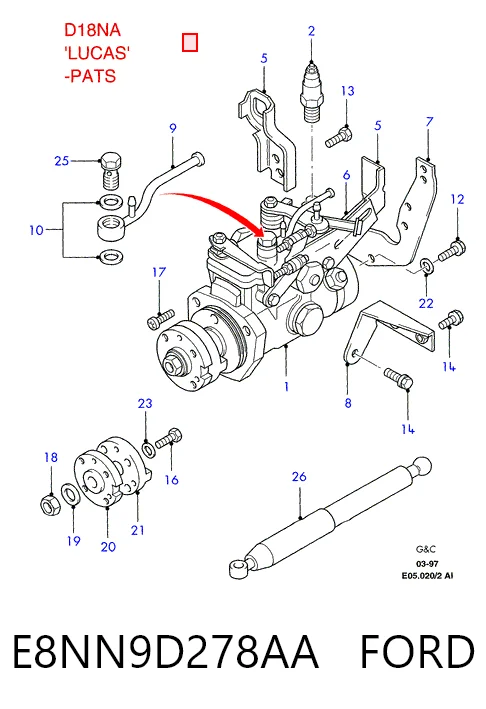 D18NA
'LUCAS'
-PATS

2
5
13
9
5
7
25
6
12
10
17
22
14
1
8
14
23
18
16
26
19
20
21

G&C
03-97
E05.020/2 AI

E8NN9D278AA FORD