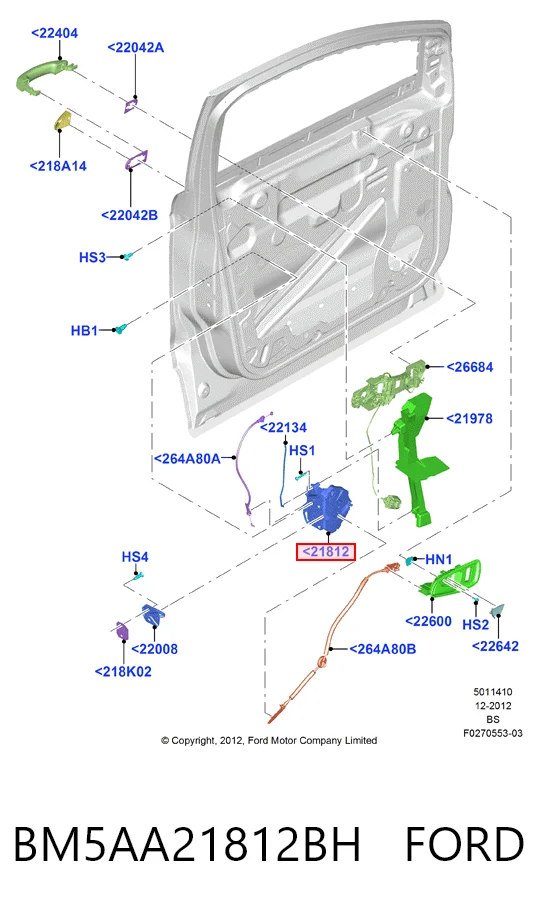 <22404
<22042A
<218A14
<22042B
HS3
HB1
<26684
<21978
<22134
<264A80A
HS1
<21812
HS4
HN1
<22600
HS2
<22642
<22008
<218K02
<264A80B

5011410
12-2012
BS
F0270553-03

© Copyright, 2012, Ford Motor Company Limited

BM5AA21812BH FORD