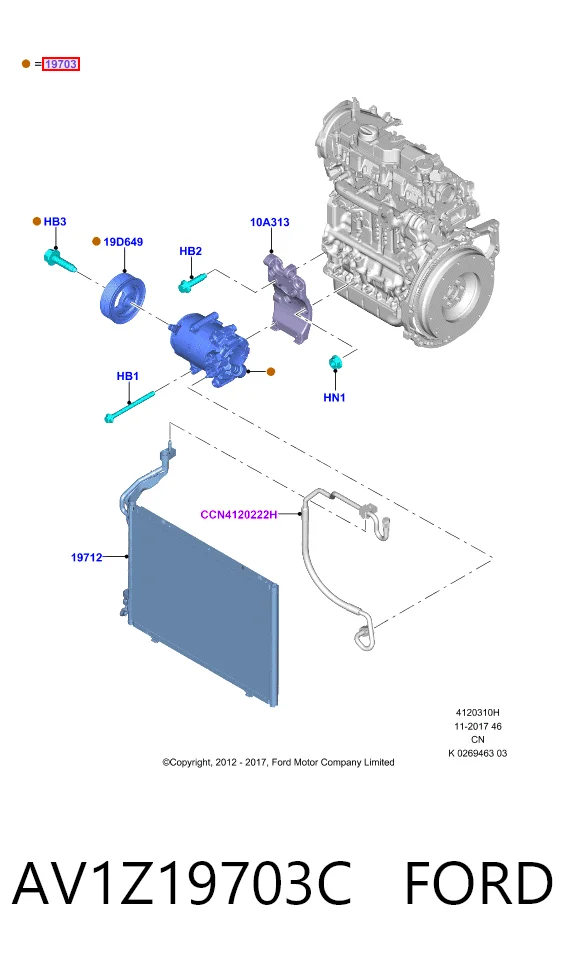 = 19703

HB3

19D649

HB2

10A313

HB1

HN1

CCN4120222H

19712

4120310H
11-2017 46
CN
K 0269463 03

©Copyright, 2012 - 2017, Ford Motor Company Limited

AV1Z19703C FORD