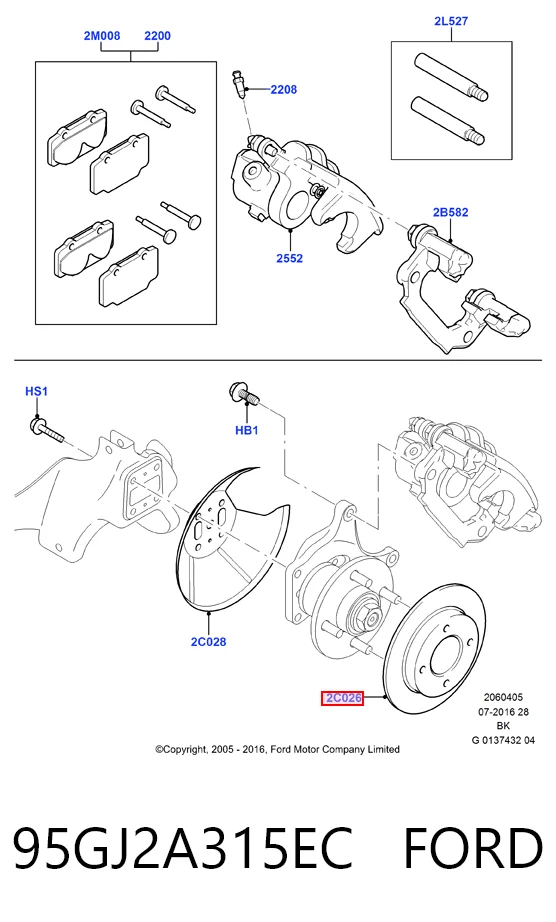 2M008 2200

2L527

2208

2B582

2552

HS1

HB1

2C028

2C026

2060405
07-2016 28
BK
G 0137432 04

©Copyright, 2005 - 2016, Ford Motor Company Limited

95GJ2A315EC FORD