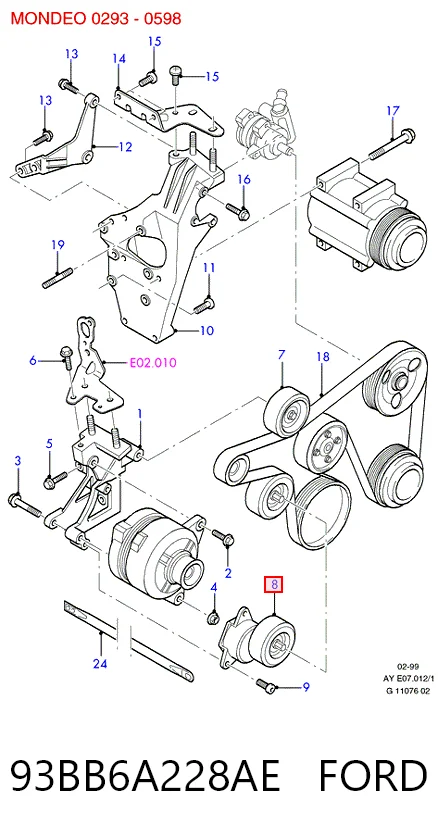 MONDEO 0293 - 0598

13
15
14
15
13
12
17
16
19
11
10
6
E02.010
7
18
1
5
3
2
4
8
24
9

02-99
AY E07.012/1
G 11076 02

93BB6A228AE FORD