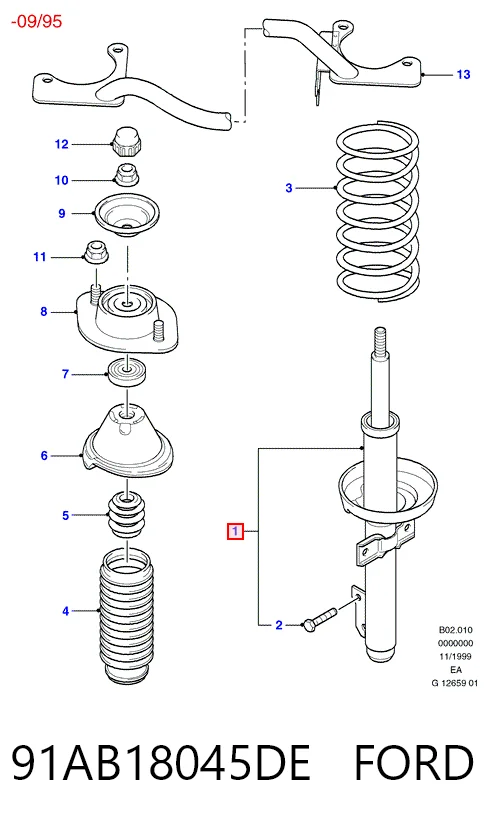 -09/95

13

12

10

3

9

11

8

7

6

5

1

4

2

B02.010
0000000
11/1999
EA
G 12659 01

91AB18045DE FORD