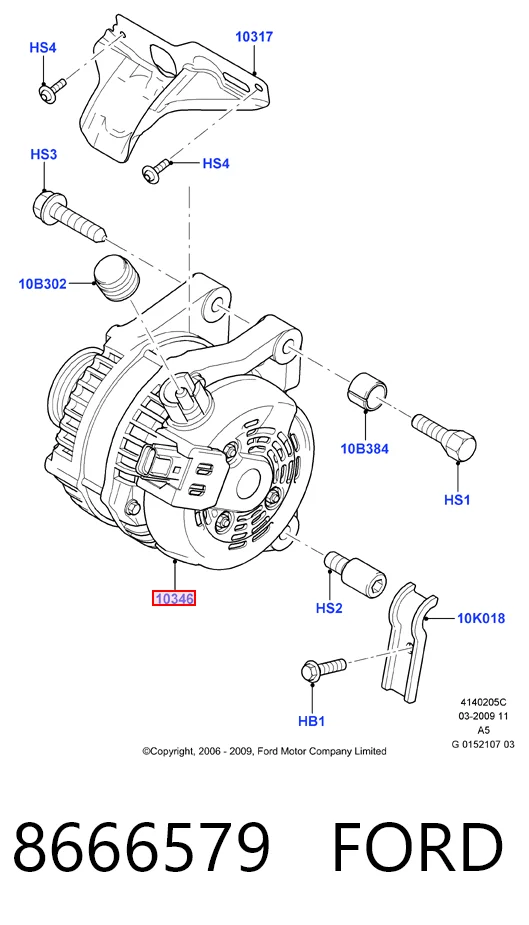 HS4
10317
HS3
HS4
10B302
10B384
HS1
10346
HS2
10K018
HB1
4140205C
03-2009 11
A5
G 0152107 03
©Copyright, 2006 - 2009, Ford Motor Company Limited

8666579 FORD