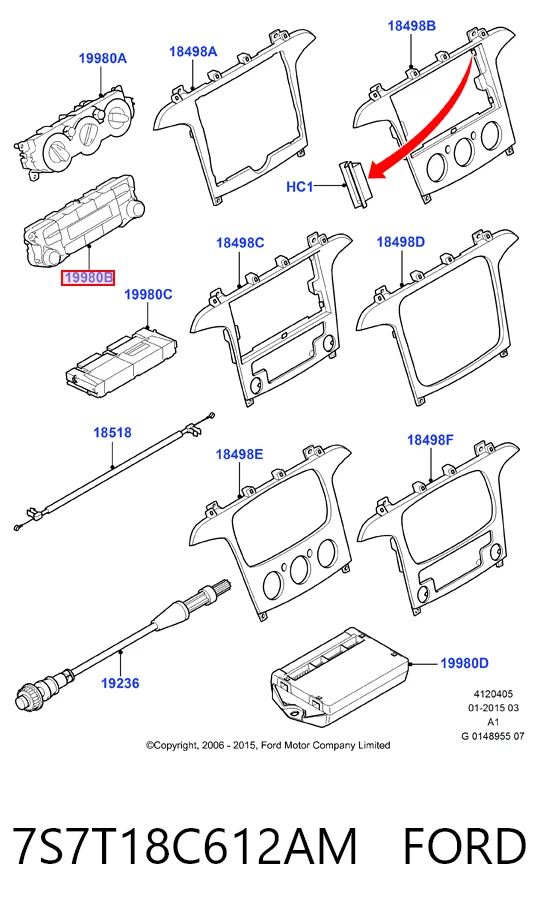 19980A

18498A

18498B

HC1

19980B

19980C

18498C

18498D

18518

18498E

18498F

19236

19980D

4120405
01-2015 03
A1
G 0148955 07

©Copyright, 2006 - 2015, Ford Motor Company Limited

7S7T18C612AM FORD