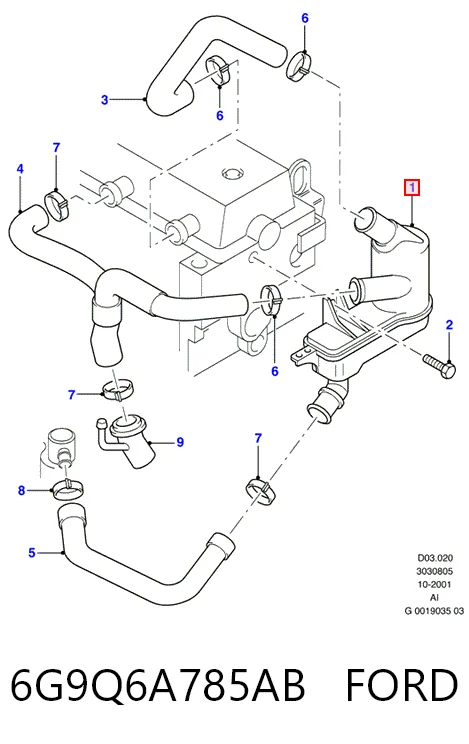 6
3
6
7
4
1
6
2
7
9
7
8
5
D03.020
3030805
10-2001
AI
G 0019035 03
6G9Q6A785AB FORD