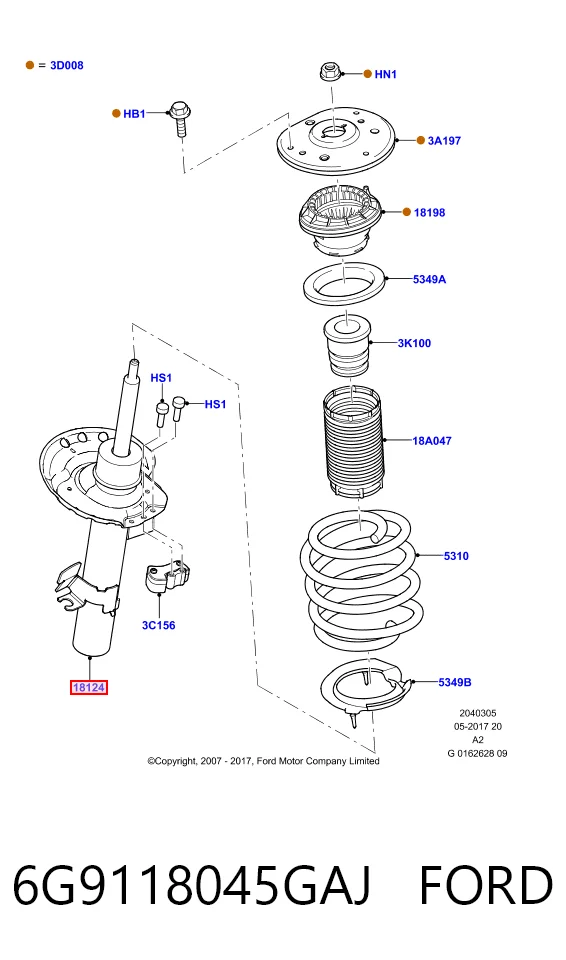 = 3D008

HN1

HB1

3A197

18198

5349A

3K100

HS1

HS1

18A047

5310

3C156

18124

5349B

2040305
05-2017 20
A2
G 0162628 09

©Copyright, 2007 - 2017, Ford Motor Company Limited

6G9118045GAJ FORD