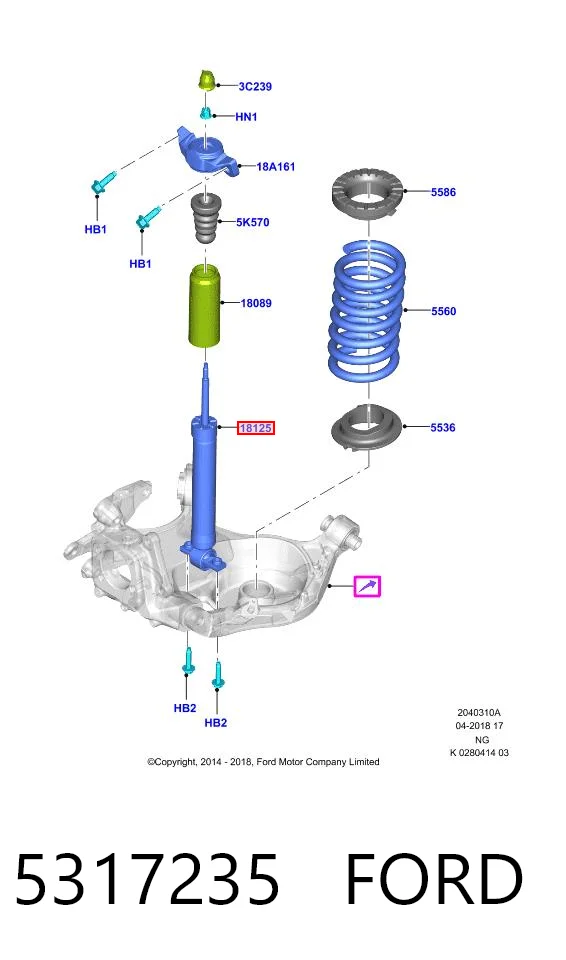 3C239
HN1
18A161
HB1
HB1
5K570
18089
18125
5586
5560
5536
HB2
HB2

2040310A
04-2018 17
NG
K 0280414 03

©Copyright, 2014 - 2018, Ford Motor Company Limited

5317235 FORD