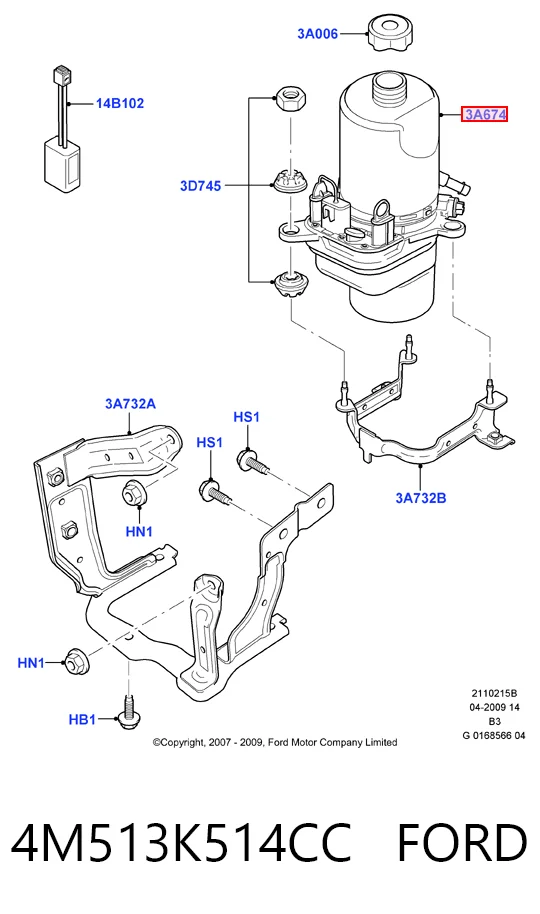 3A006

14B102

3A674

3D745

3A732A

HS1

HS1

HN1

3A732B

HN1

HB1

2110215B
04-2009 14
B3
G 0168566 04

©Copyright, 2007 - 2009, Ford Motor Company Limited

4M513K514CC FORD