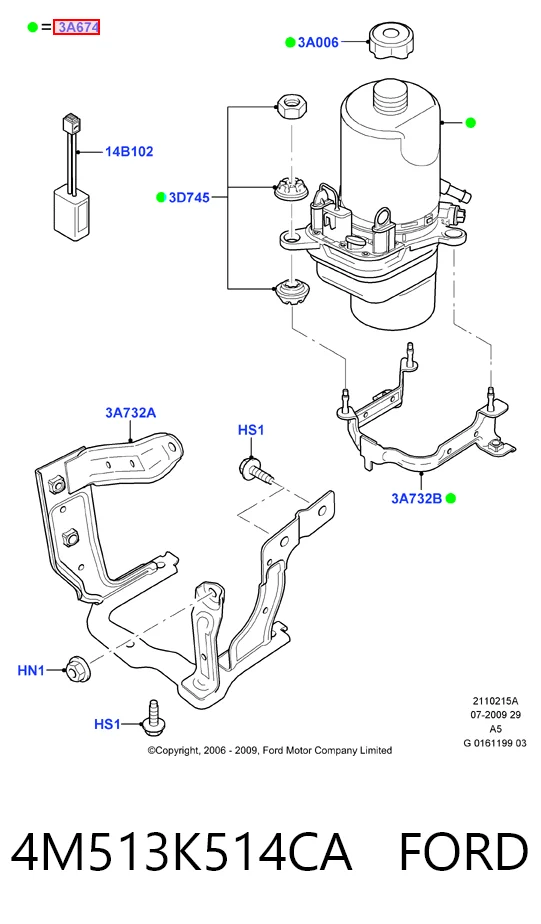 = 3A674

3A006

14B102

3D745

3A732A

HS1

3A732B

HN1

HS1

2110215A
07-2009 29
A5
G 0161199 03

©Copyright, 2006 - 2009, Ford Motor Company Limited

4M513K514CA FORD