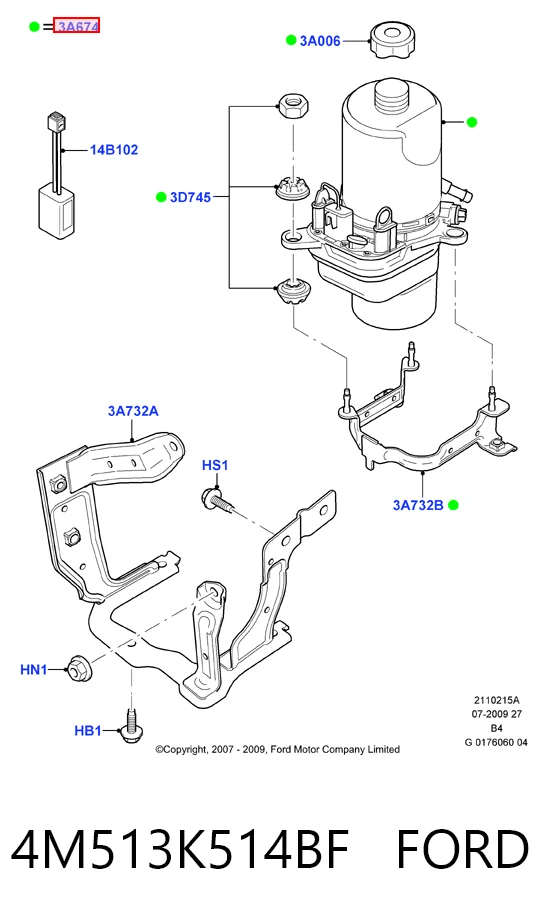 = 3A674

3A006

14B102

3D745

3A732A

HS1

3A732B

HN1

HB1

2110215A
07-2009 27
B4
G 0176060 04

©Copyright, 2007 - 2009, Ford Motor Company Limited

4M513K514BF FORD