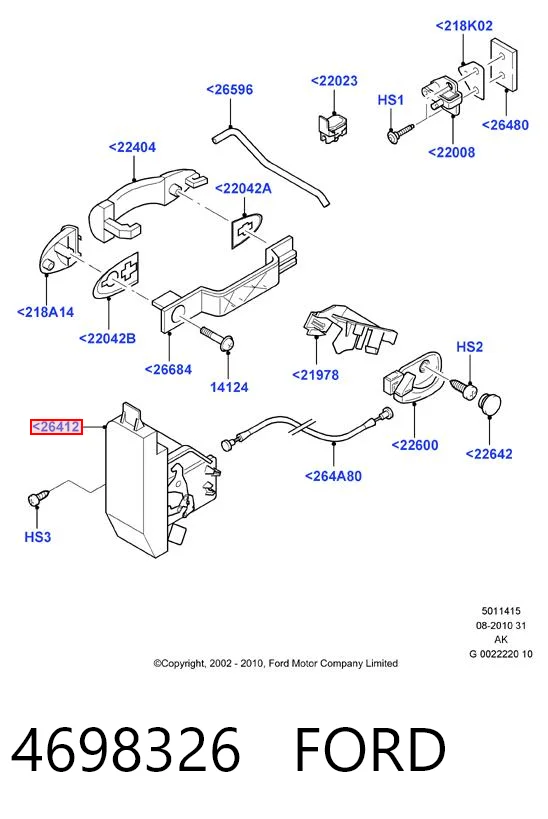 <218K02
<22023
<26596
HS1
<26480
<22008
<22404
<22042A
<218A14
<22042B
<26684
14124
<21978
HS2
<26412
<22600
<22642
<264A80
HS3

5011415
08-2010 31
AK
G 0022220 10

©Copyright, 2002 - 2010, Ford Motor Company Limited

4698326 FORD