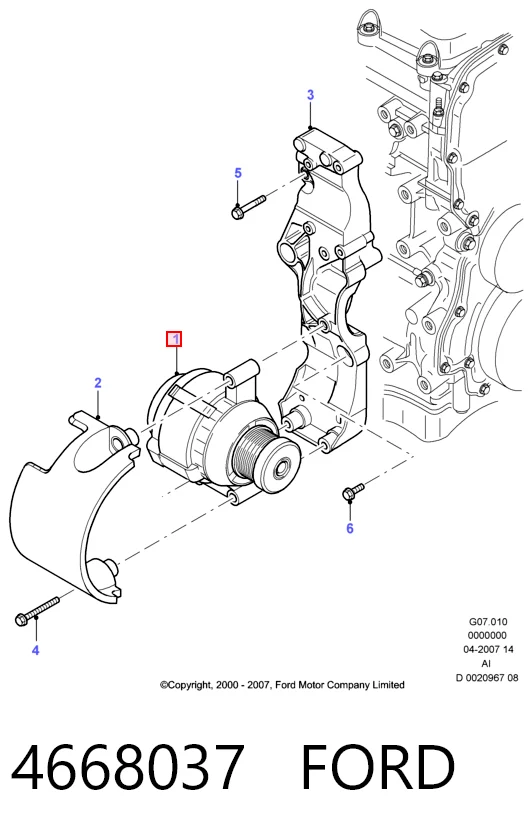 3
5
1
2
6
4
G07.010
0000000
04-2007 14
AI
D 0020967 08
©Copyright, 2000 - 2007, Ford Motor Company Limited
4668037 FORD