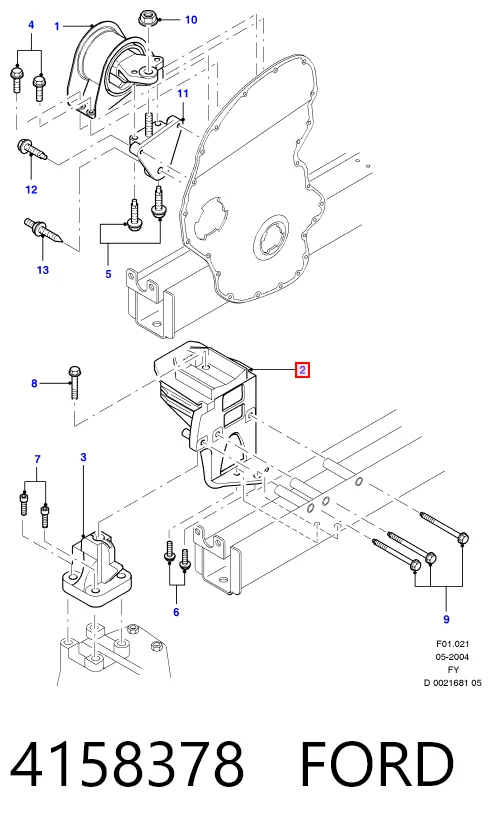 4
1
10
11
12
13
5
2
8
7
3
6
9
F01.021
05-2004
FY
D 0021681 05

4158378 FORD