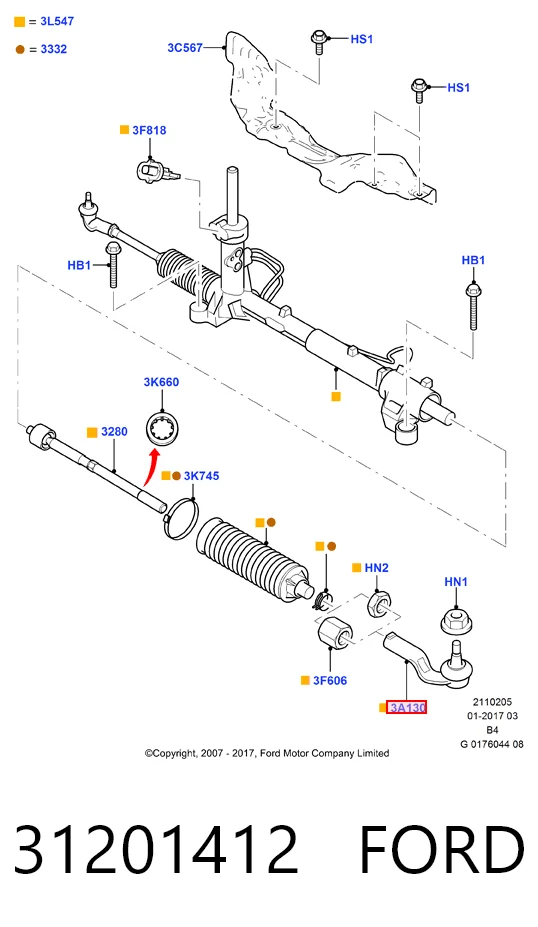 = 3L547
= 3332
3C567
HS1
HS1
3F818
HB1
HB1
3K660
3280
3K745
HN2
HN1
3F606
3A130
2110205
01-2017 03
B4
G 0176044 08
©Copyright, 2007 - 2017, Ford Motor Company Limited

31201412 FORD