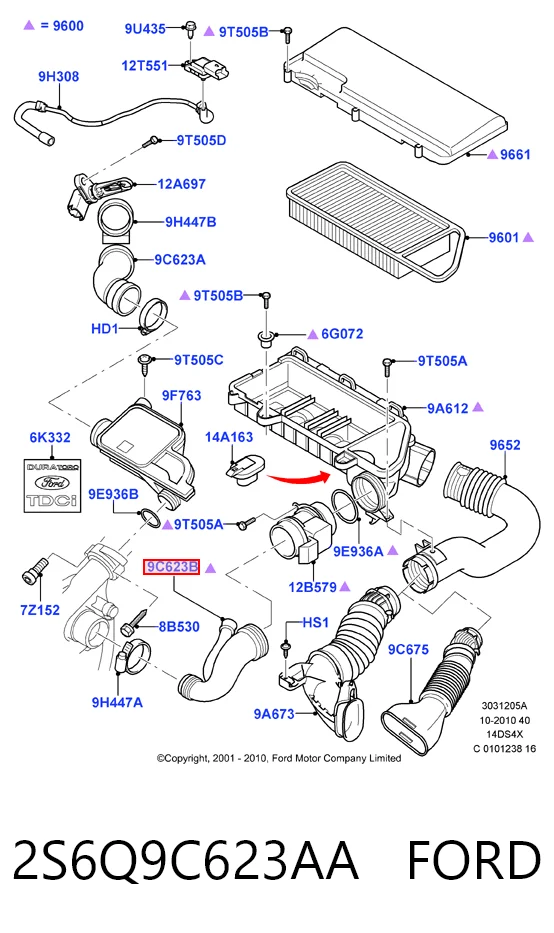 ▲ = 9600
9U435
▲ 9T505B
12T551
9H308
9T505D
▲ 9661
12A697
9H447B
9601 ▲
9C623A
▲ 9T505B
HD1
▲ 6G072
9T505C
9T505A
9F763
9A612 ▲
6K332
DURATORQ Ford TDCi
14A163
9652
9E936B
▲ 9T505A
9E936A ▲
9C623B ▲
12B579 ▲
7Z152
8B530
HS1
9C675
9H447A
9A673
3031205A
10-2010 40
14DS4X
C 0101238 16
©Copyright, 2001 - 2010, Ford Motor Company Limited

2S6Q9C623AA FORD