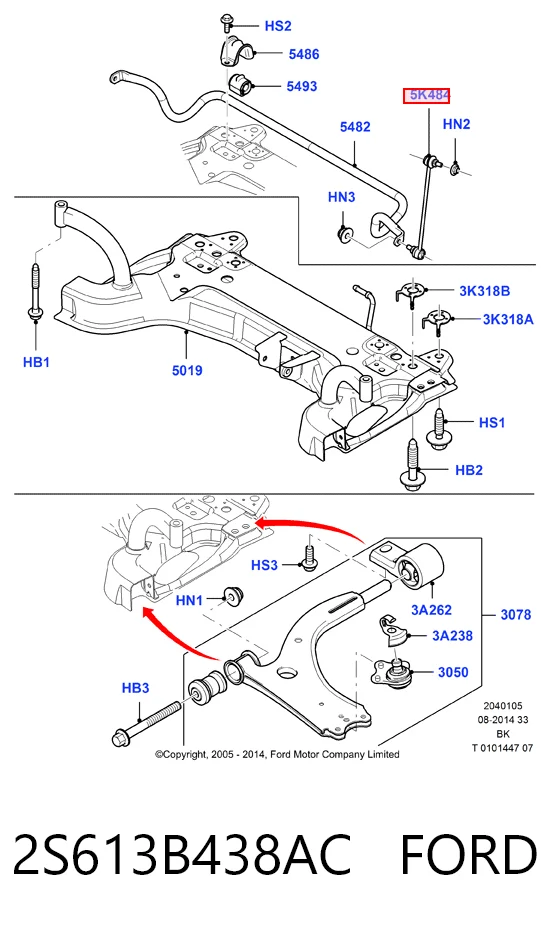 HS2
5486
5493
5K484
5482
HN2
HN3
3K318B
3K318A
HB1
5019
HS1
HB2
HS3
HN1
3A262
3078
3A238
3050
HB3
2040105
08-2014 33
BK
T 0101447 07
©Copyright, 2005 - 2014, Ford Motor Company Limited

2S613B438AC FORD