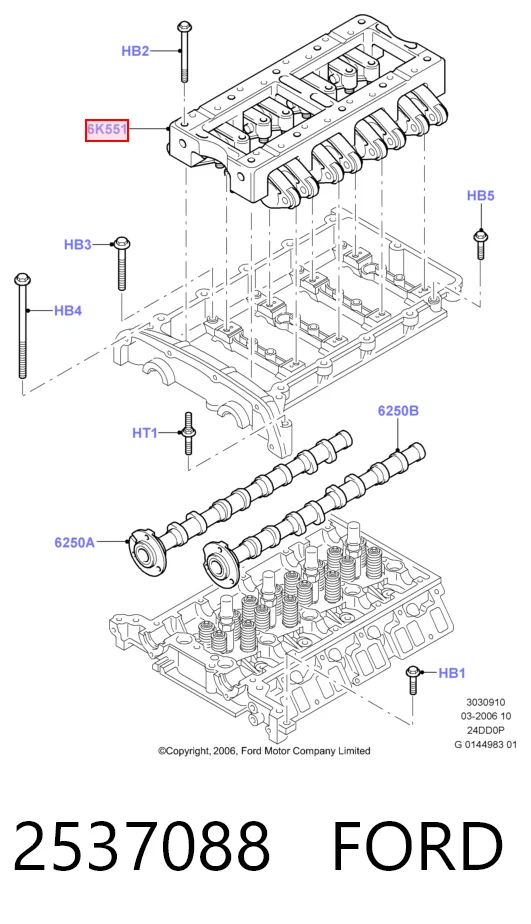 HB2

6K551

HB5

HB3

HB4

HT1

6250B

6250A

HB1

3030910
03-2006 10
24DD0P
G 0144983 01

©Copyright, 2006, Ford Motor Company Limited

2537088 FORD