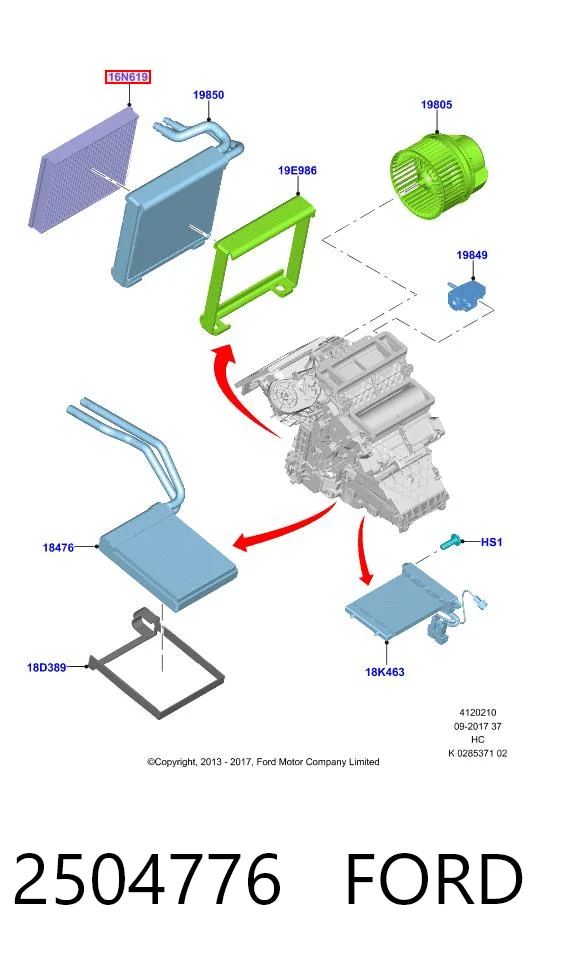 16N619

19850

19805

19E986

19849

18476

HS1

18D389

18K463

4120210
09-2017 37
HC
K 0285371 02

©Copyright, 2013 - 2017, Ford Motor Company Limited

2504776 FORD