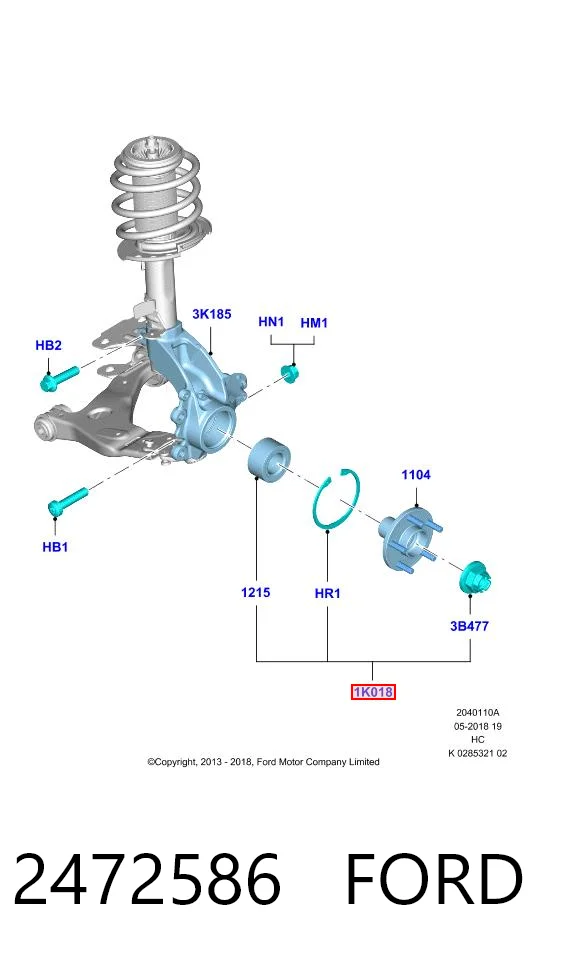 3K185

HN1 HM1

HB2

HB1

1104

1215

HR1

3B477

1K018

2040110A
05-2018 19
HC
K 0285321 02

©Copyright, 2013 - 2018, Ford Motor Company Limited

2472586 FORD