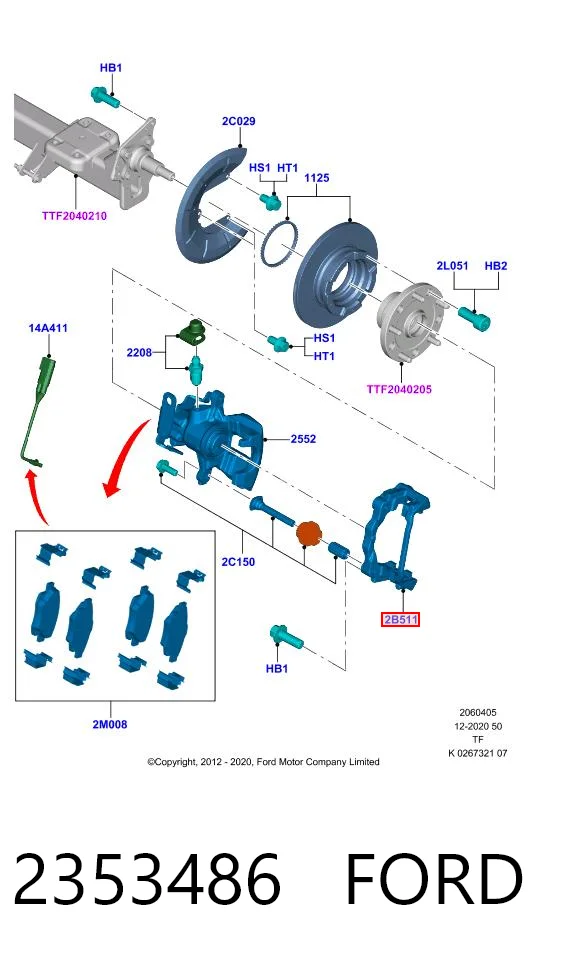 HB1

2C029

HS1 HT1

1125

TTF2040210

2L051 HB2

14A411

2208

HS1

HT1

TTF2040205

2552

2C150

2B511

HB1

2M008

2060405
12-2020 50
TF
K 0267321 07

©Copyright, 2012 - 2020, Ford Motor Company Limited

2353486 FORD