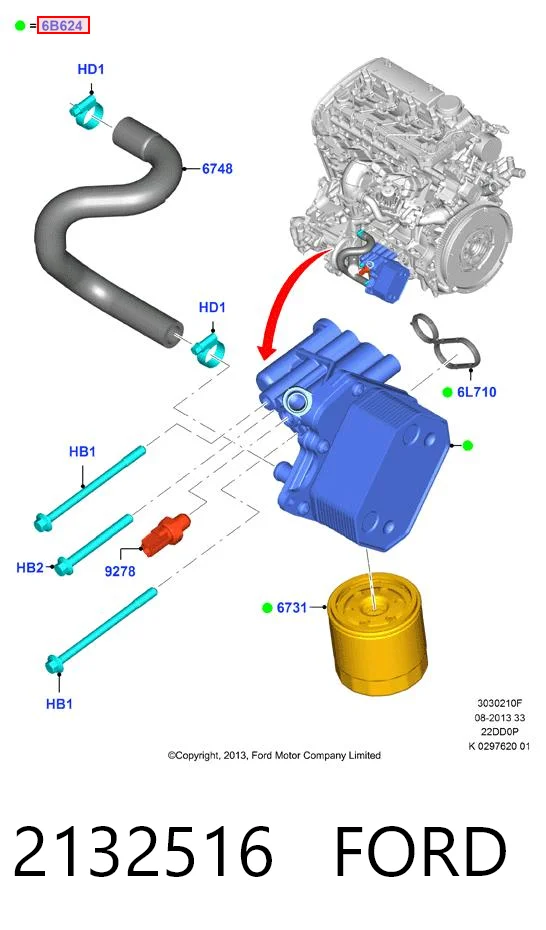 = 6B624

HD1

6748

HD1

6L710

HB1

HB2

9278

6731

HB1

3030210F
08-2013 33
22DD0P
K 0297620 01

©Copyright, 2013, Ford Motor Company Limited

2132516 FORD