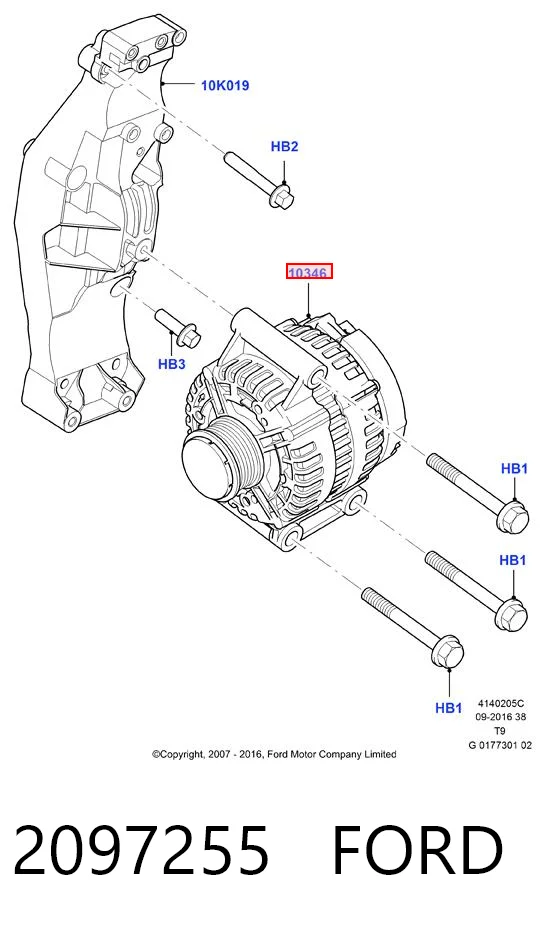 10K019

HB2

10346

HB3

HB1

HB1

HB1

4140205C
09-2016 38
T9
G 0177301 02

©Copyright, 2007 - 2016, Ford Motor Company Limited

2097255 FORD