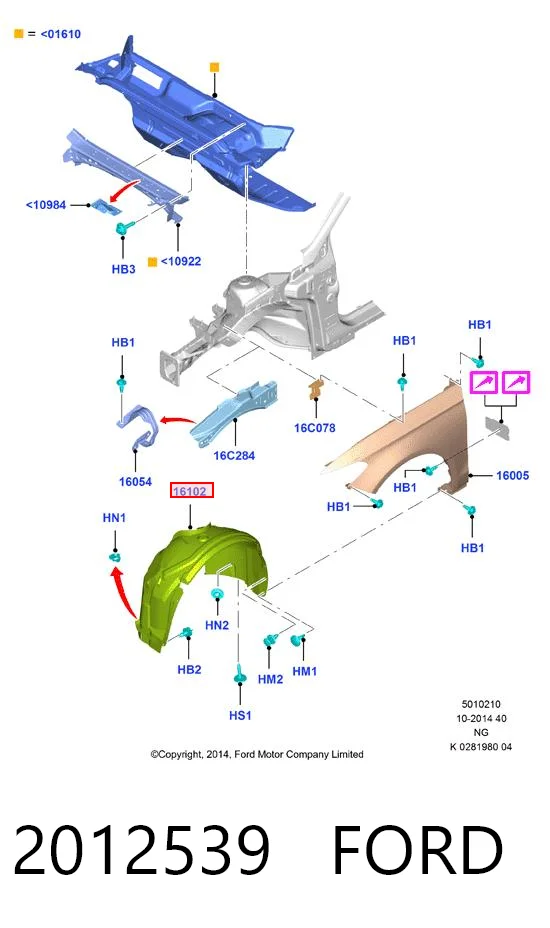 = <01610

<10984

HB3 <10922

HB1

HB1

HB1

16C078

16C284

16054

HB1

16005

HB1

HB1

16102

HN1

HN2

HB2

HM2 HM1

HS1

5010210
10-2014 40
NG
K 0281980 04

©Copyright, 2014, Ford Motor Company Limited

2012539 FORD