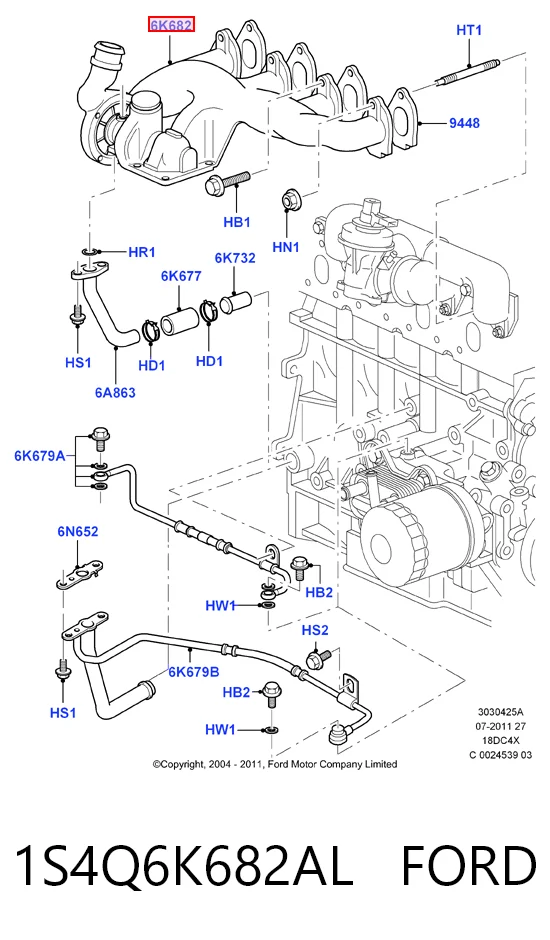 6K682
HT1
9448
HB1
HN1
HR1
6K677
6K732
HS1
HD1
HD1
6A863
6K679A
6N652
HB2
HW1
HS2
6K679B
HB2
HS1
HW1
3030425A
07-2011 27
18DC4X
C 0024539 03
©Copyright, 2004 - 2011, Ford Motor Company Limited

1S4Q6K682AL FORD