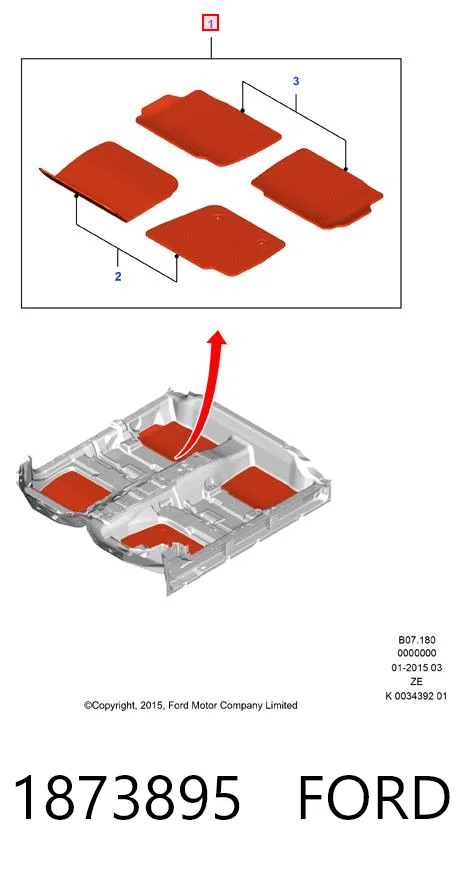 1

3

2

B07.180
0000000
01-2015 03
ZE
K 0034392 01

©Copyright, 2015, Ford Motor Company Limited

1873895 FORD